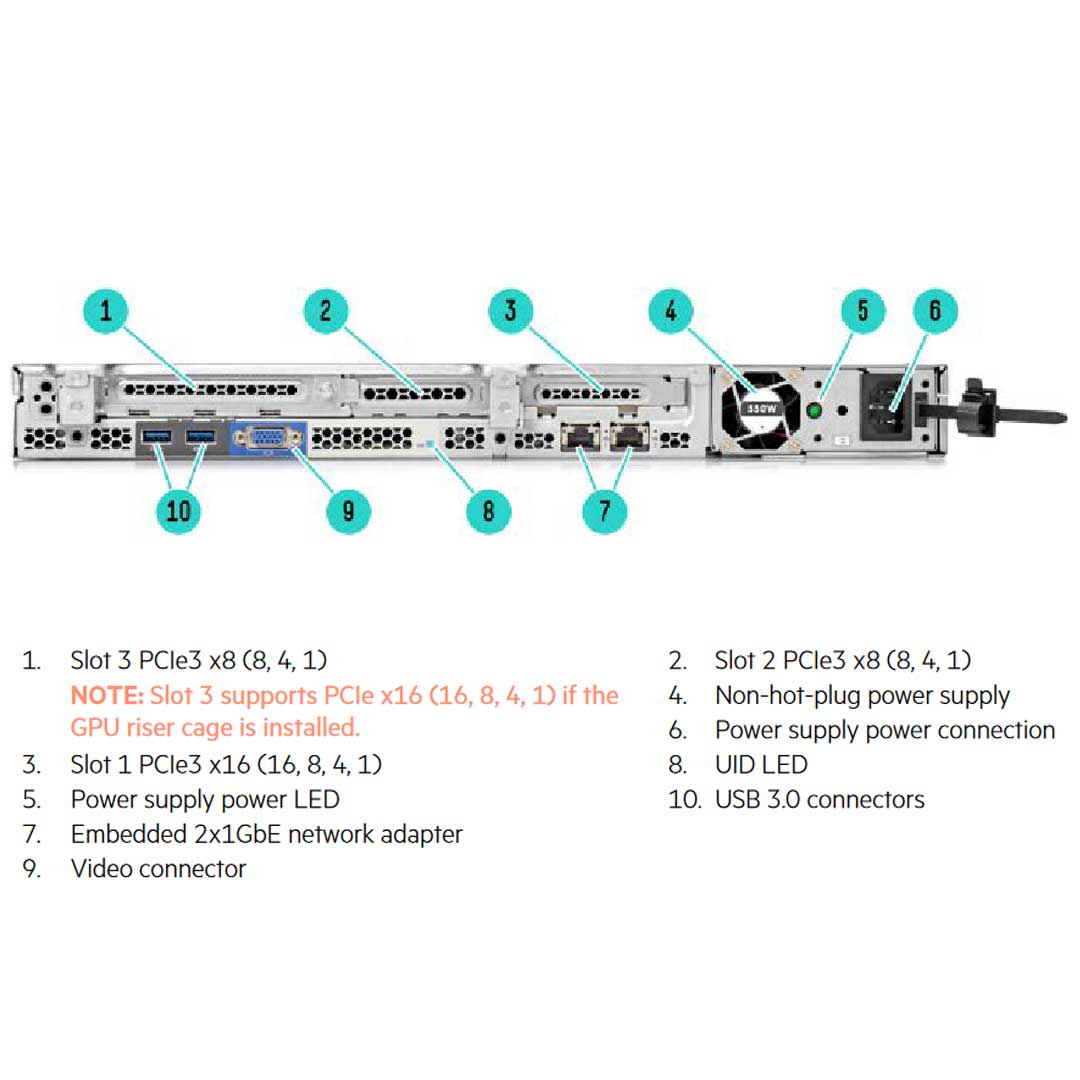 1
2
3
4
5
6
550W
10
9
8
7

1. Slot 3 PCIe3 x8 (8, 4, 1)
NOTE: Slot 3 supports PCIe x16 (16, 8, 4, 1) if the GPU riser cage is installed.
3. Slot 1 PCIe3 x16 (16, 8, 4, 1)
5. Power supply power LED
7. Embedded 2x1GbE network adapter
9. Video connector

2. Slot 2 PCIe3 x8 (8, 4, 1)
4. Non-hot-plug power supply
6. Power supply power connection
8. UID LED
10. USB 3.0 connectors