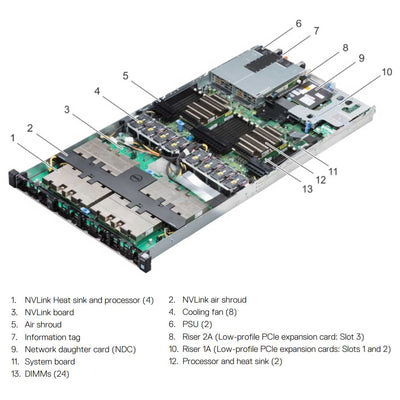 6
7
8
9
10
5
4
3
2
1
11
12
13

1. NVLink Heat sink and processor (4)
2. NVLink air shroud
3. NVLink board
4. Cooling fan (8)
5. Air shroud
6. PSU (2)
7. Information tag
8. Riser 2A (Low-profile PCIe expansion card: Slot 3)
9. Network daughter card (NDC)
10. Riser 1A (Low-profile PCIe expansion cards: Slots 1 and 2)
11. System board
12. Processor and heat sink (2)
13. DIMMs (24)