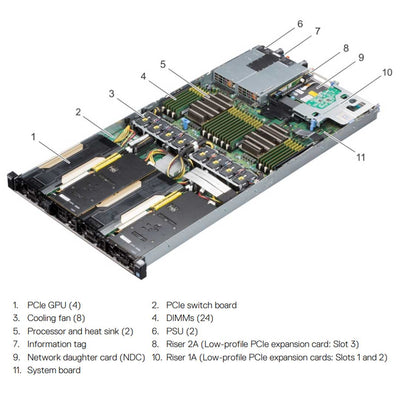 6
7
8
9
10
5
4
3
2
1
11

1. PCIe GPU (4)
2. PCIe switch board
3. Cooling fan (8)
4. DIMMs (24)
5. Processor and heat sink (2)
6. PSU (2)
7. Information tag
8. Riser 2A (Low-profile PCIe expansion card: Slot 3)
9. Network daughter card (NDC)
10. Riser 1A (Low-profile PCIe expansion cards: Slots 1 and 2)
11. System board