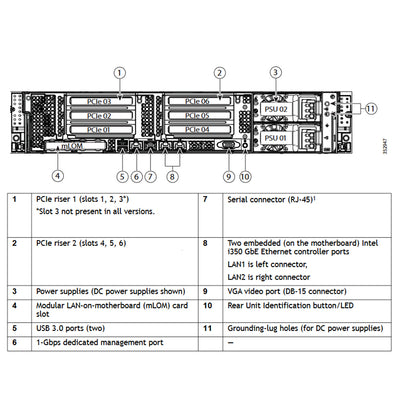 1
2
3
PCIe 03
PCIe 02
PCIe 01
PCIe 06
PCIe 05
PCIe 04
PSU 02
PSU 01
11
mLOM
352947
4
5
6
7
8
9
10

| 1 | PCIe riser 1 (slots 1, 2, 3*) *Slot 3 not present in all versions. | 7 | Serial connector (RJ-45)$^1$ |
|---|---|---|---|
| 2 | PCIe riser 2 (slots 4, 5, 6) | 8 | Two embedded (on the motherboard) Intel i350 GbE Ethernet controller ports LAN1 is left connector, LAN2 is right connector |
| 3 | Power supplies (DC power supplies shown) | 9 | VGA video port (DB-15 connector) |
| 4 | Modular LAN-on-motherboard (mLOM) card slot | 10 | Rear Unit Identification button/LED |
| 5 | USB 3.0 ports (two) | 11 | Grounding-lug holes (for DC power supplies) |
| 6 | 1-Gbps dedicated management port | | — |