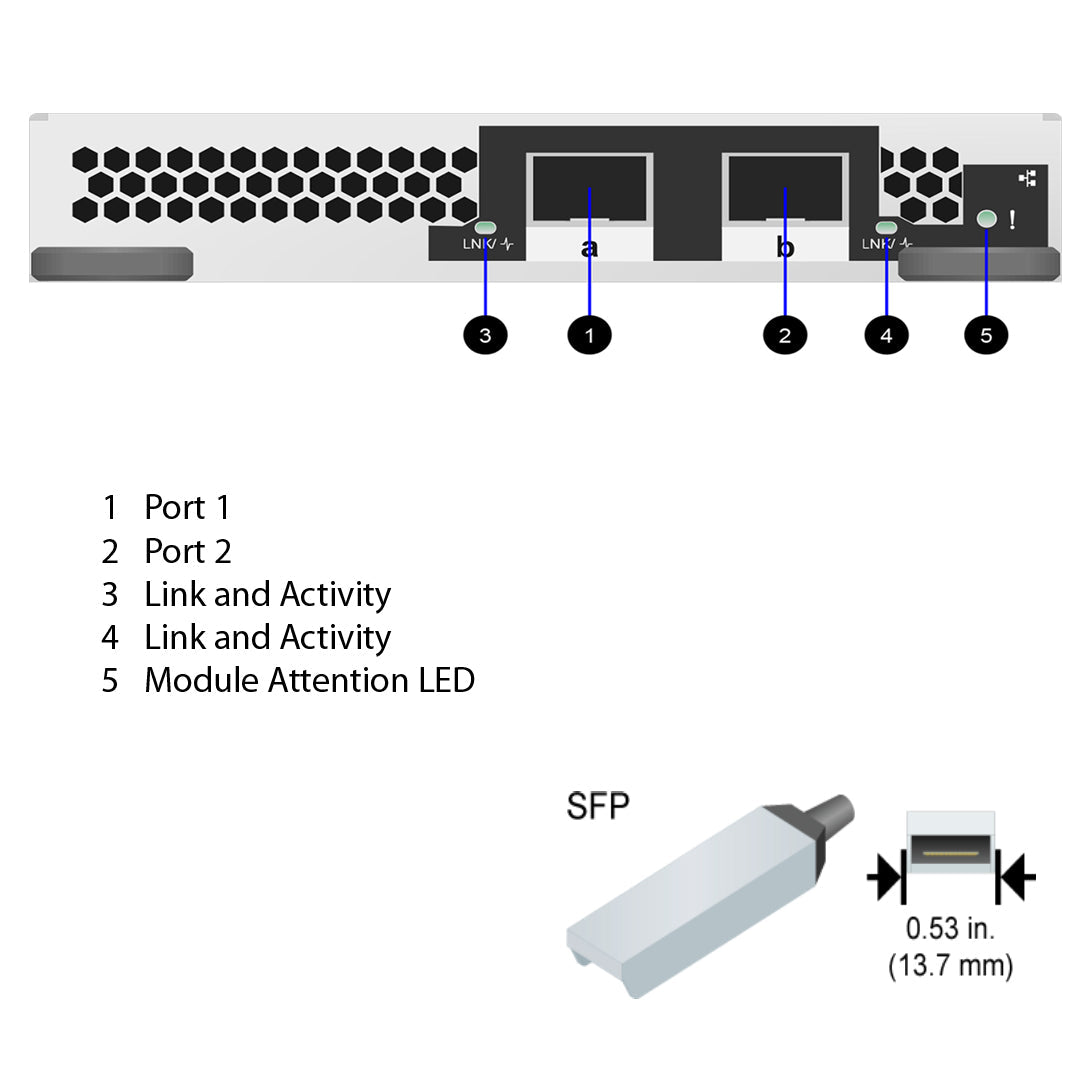 LNK/
a
b
LNK/
!
3
1
2
4
5

1 Port 1
2 Port 2
3 Link and Activity
4 Link and Activity
5 Module Attention LED

SFP
0.53 in.
(13.7 mm)