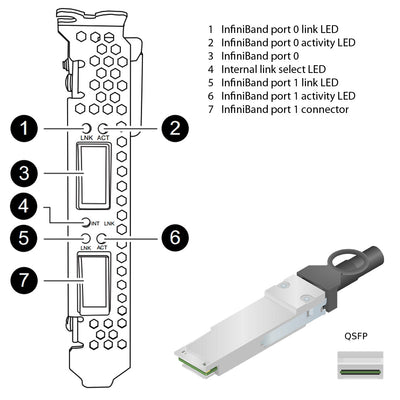 1 InfiniBand port 0 link LED
2 InfiniBand port 0 activity LED
3 InfiniBand port 0
4 Internal link select LED
5 InfiniBand port 1 link LED
6 InfiniBand port 1 activity LED
7 InfiniBand port 1 connector

1
LNK
ACT
2
3
4
INT LNK
5
LNK
ACT
6
7

QSFP