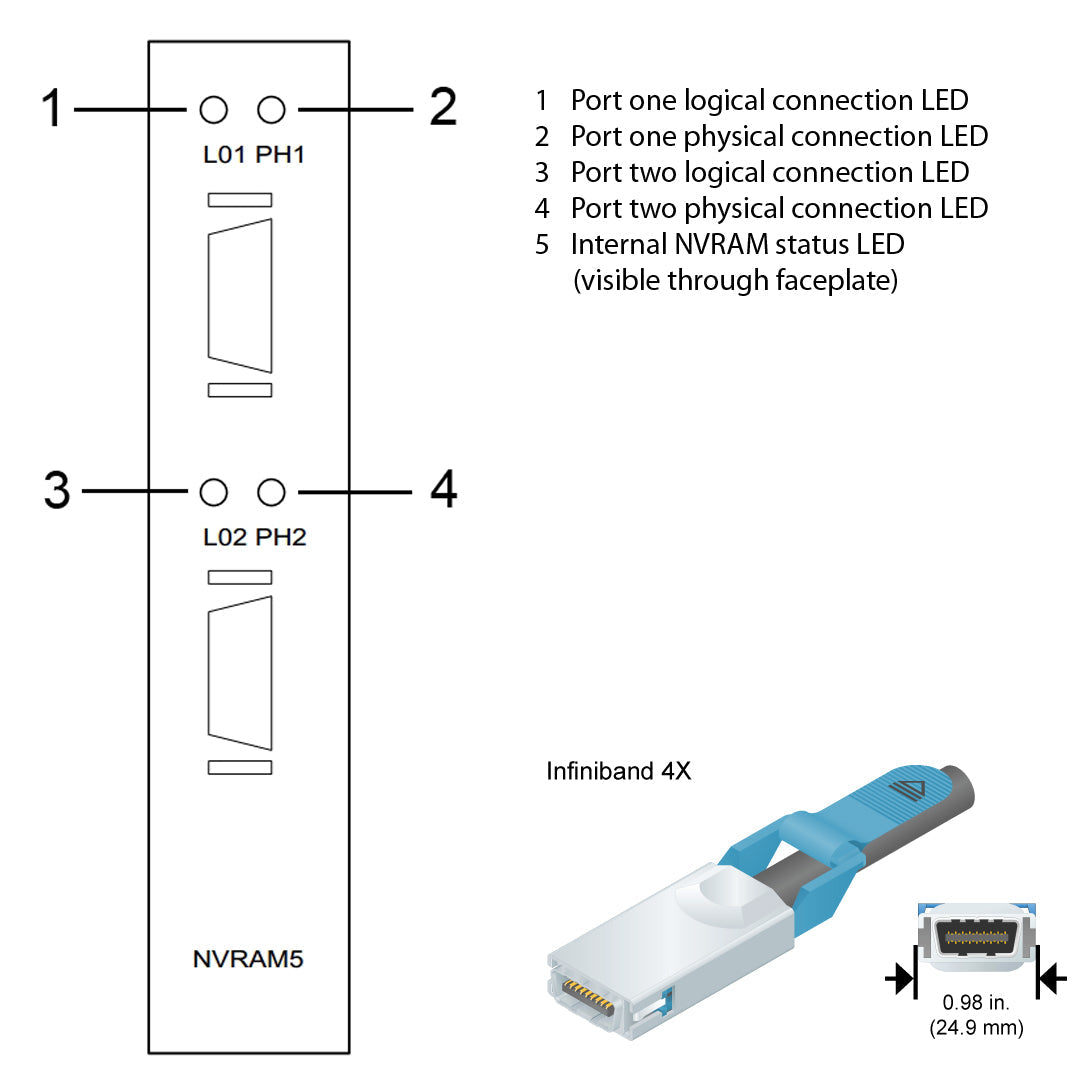 1
2
L01 PH1
3
4
L02 PH2
NVRAM5

1 Port one logical connection LED
2 Port one physical connection LED
3 Port two logical connection LED
4 Port two physical connection LED
5 Internal NVRAM status LED (visible through faceplate)

Infiniband 4X

0.98 in.
(24.9 mm)