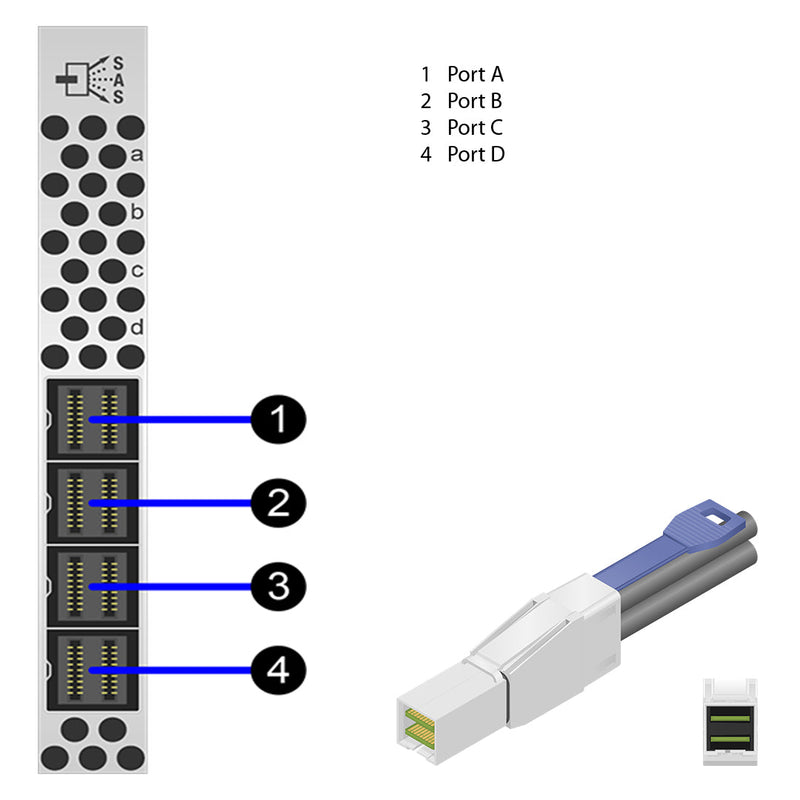 S
A
S

a

b

c

d

1
2
3
4

1 Port A
2 Port B
3 Port C
4 Port D