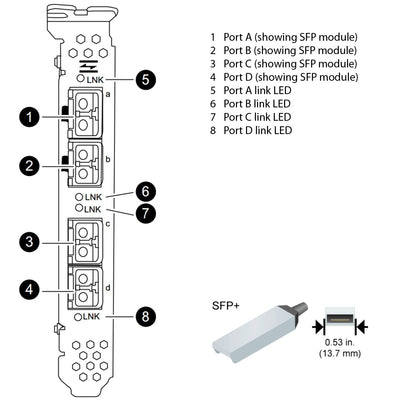 LNK
5
a
1
b
2
LNK
6
LNK
7
c
3
d
4
LNK
8

1 Port A (showing SFP module)
2 Port B (showing SFP module)
3 Port C (showing SFP module)
4 Port D (showing SFP module)
5 Port A link LED
6 Port B link LED
7 Port C link LED
8 Port D link LED

SFP+

0.53 in.
(13.7 mm)