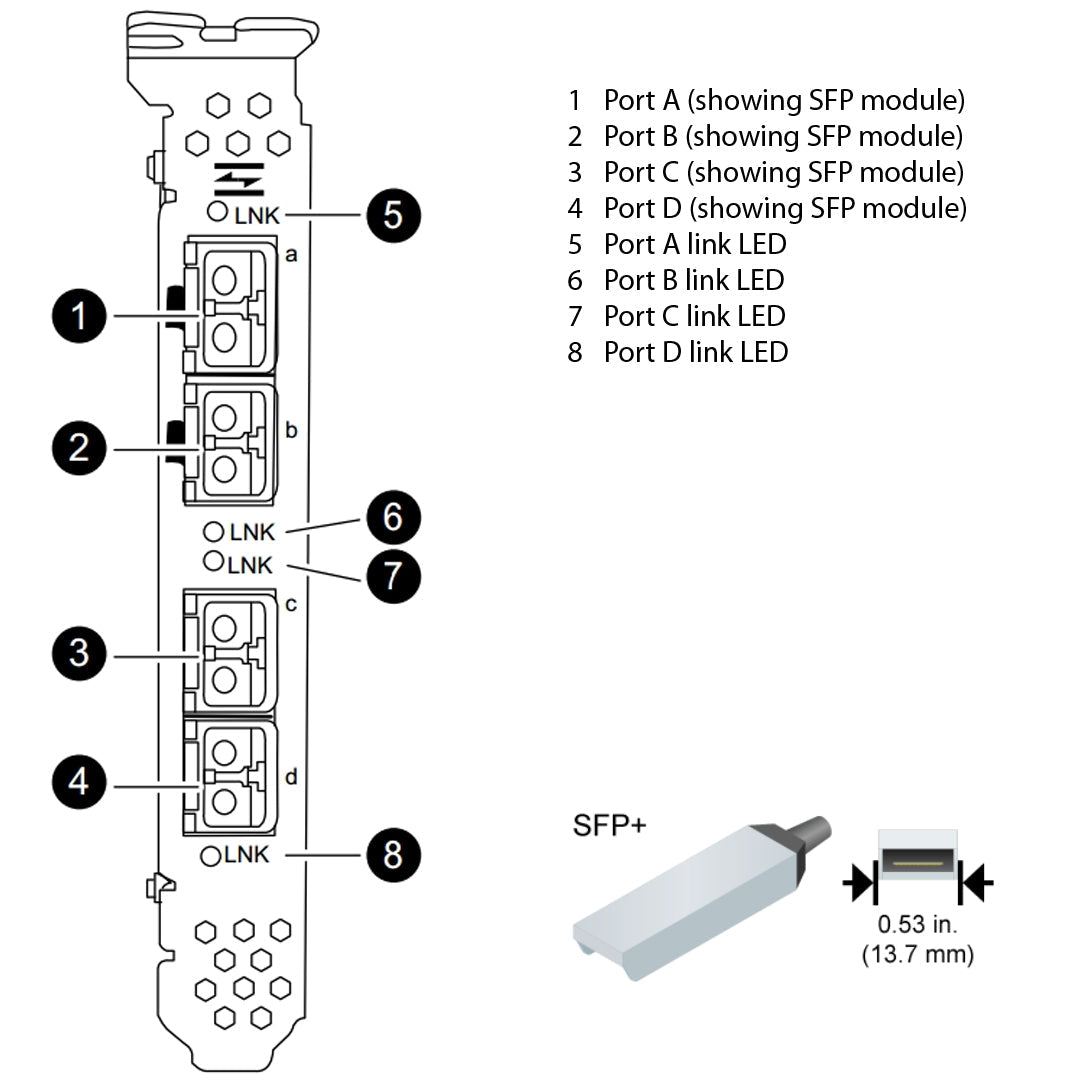 LNK
5
a
1
b
2
LNK
6
LNK
7
c
3
d
4
LNK
8

1 Port A (showing SFP module)
2 Port B (showing SFP module)
3 Port C (showing SFP module)
4 Port D (showing SFP module)
5 Port A link LED
6 Port B link LED
7 Port C link LED
8 Port D link LED

SFP+

0.53 in.
(13.7 mm)