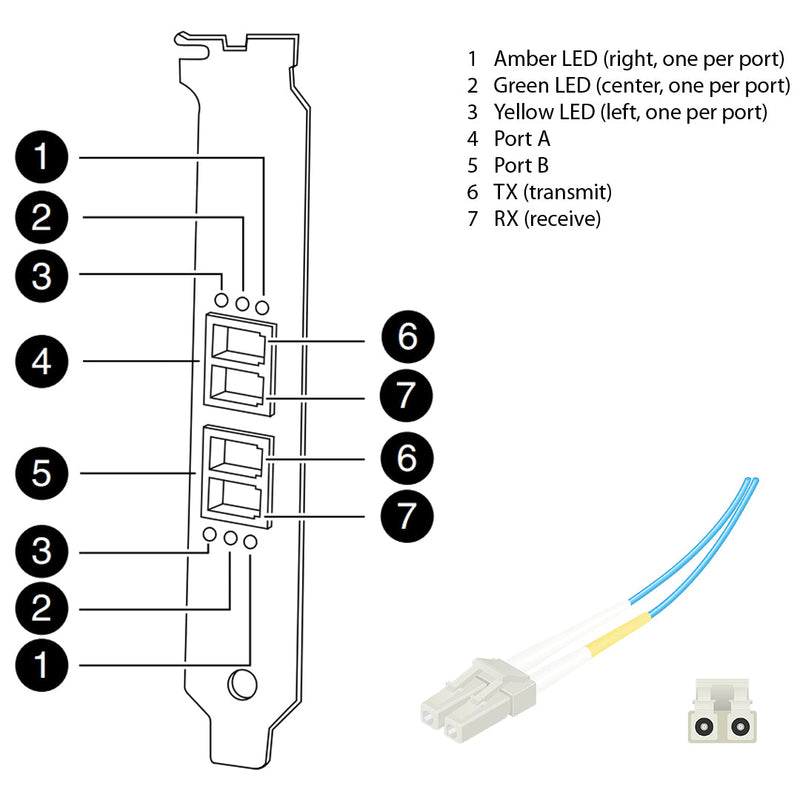 1 Amber LED (right, one per port)
2 Green LED (center, one per port)
3 Yellow LED (left, one per port)
4 Port A
5 Port B
6 TX (transmit)
7 RX (receive)

1
2
3
4
5
3
2
1
6
7
6
7