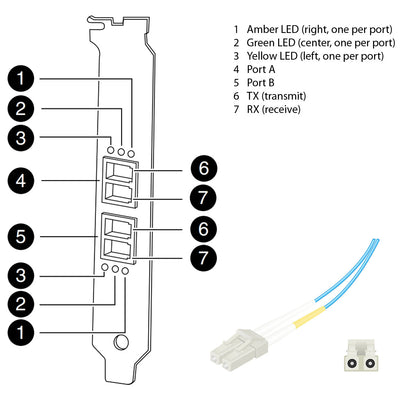 1 Amber LED (right, one per port)
2 Green LED (center, one per port)
3 Yellow LED (left, one per port)
4 Port A
5 Port B
6 TX (transmit)
7 RX (receive)

1
2
3
4
5
3
2
1
6
7
6
7