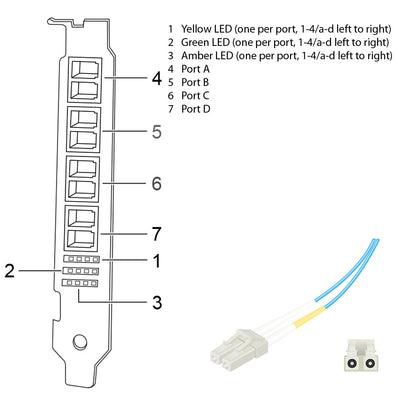 1 Yellow LED (one per port, 1-4/a-d left to right)
2 Green LED (one per port, 1-4/a-d left to right)
3 Amber LED (one per port, 1-4/a-d left to right)
4 Port A
5 Port B
6 Port C
7 Port D

4
5
6
7
1
2
3