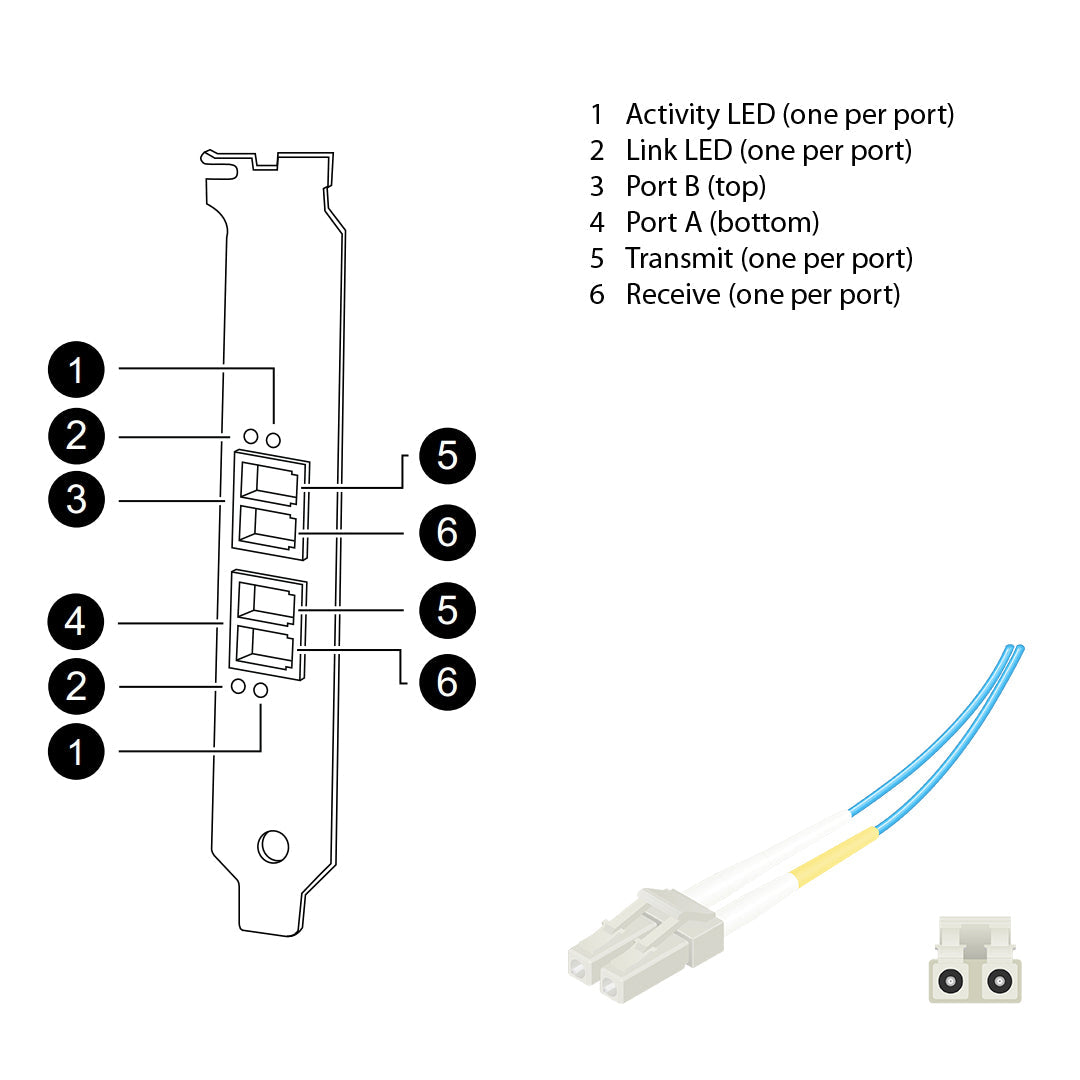 1 Activity LED (one per port)
2 Link LED (one per port)
3 Port B (top)
4 Port A (bottom)
5 Transmit (one per port)
6 Receive (one per port)

1
2
3
4
2
1
5
6
5
6