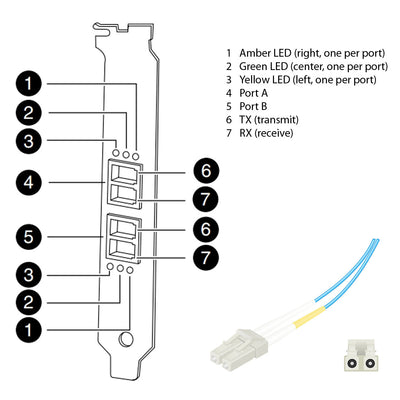 1
2
3
4
5
3
2
1
6
7
6
7

1 Amber LED (right, one per port)
2 Green LED (center, one per port)
3 Yellow LED (left, one per port)
4 Port A
5 Port B
6 TX (transmit)
7 RX (receive)