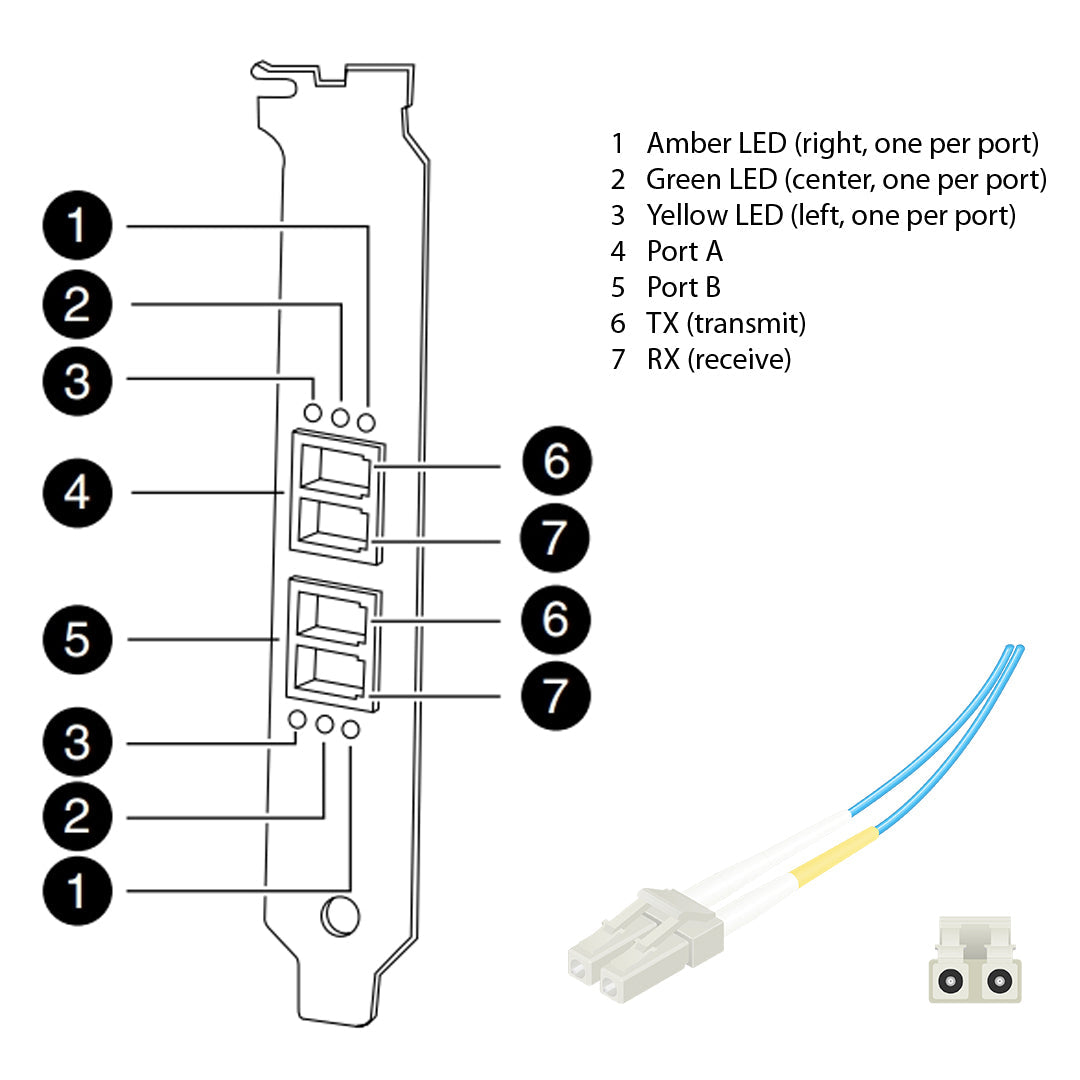 1
2
3
4
5
3
2
1
6
7
6
7

1 Amber LED (right, one per port)
2 Green LED (center, one per port)
3 Yellow LED (left, one per port)
4 Port A
5 Port B
6 TX (transmit)
7 RX (receive)