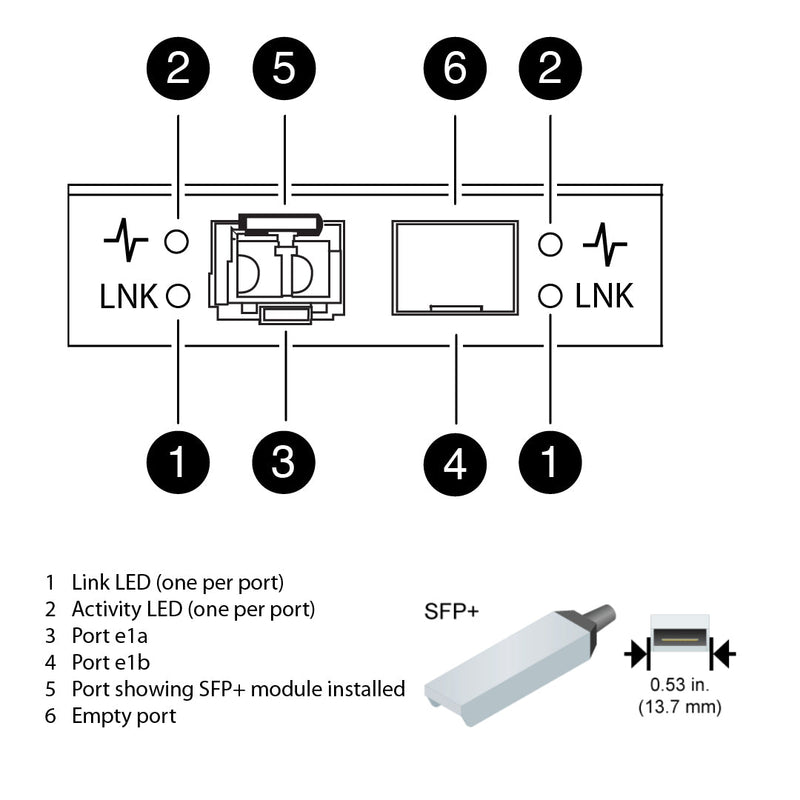 2 5 6 2

LNK

LNK

1 3 4 1

1 Link LED (one per port)
2 Activity LED (one per port)
3 Port e1a
4 Port e1b
5 Port showing SFP+ module installed
6 Empty port

SFP+

0.53 in.
(13.7 mm)