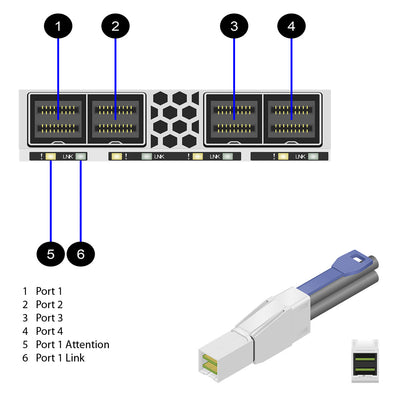 1 2 3 4

! LNK ! LNK ! LNK ! LNK

5 6

1 Port 1
2 Port 2
3 Port 3
4 Port 4
5 Port 1 Attention
6 Port 1 Link