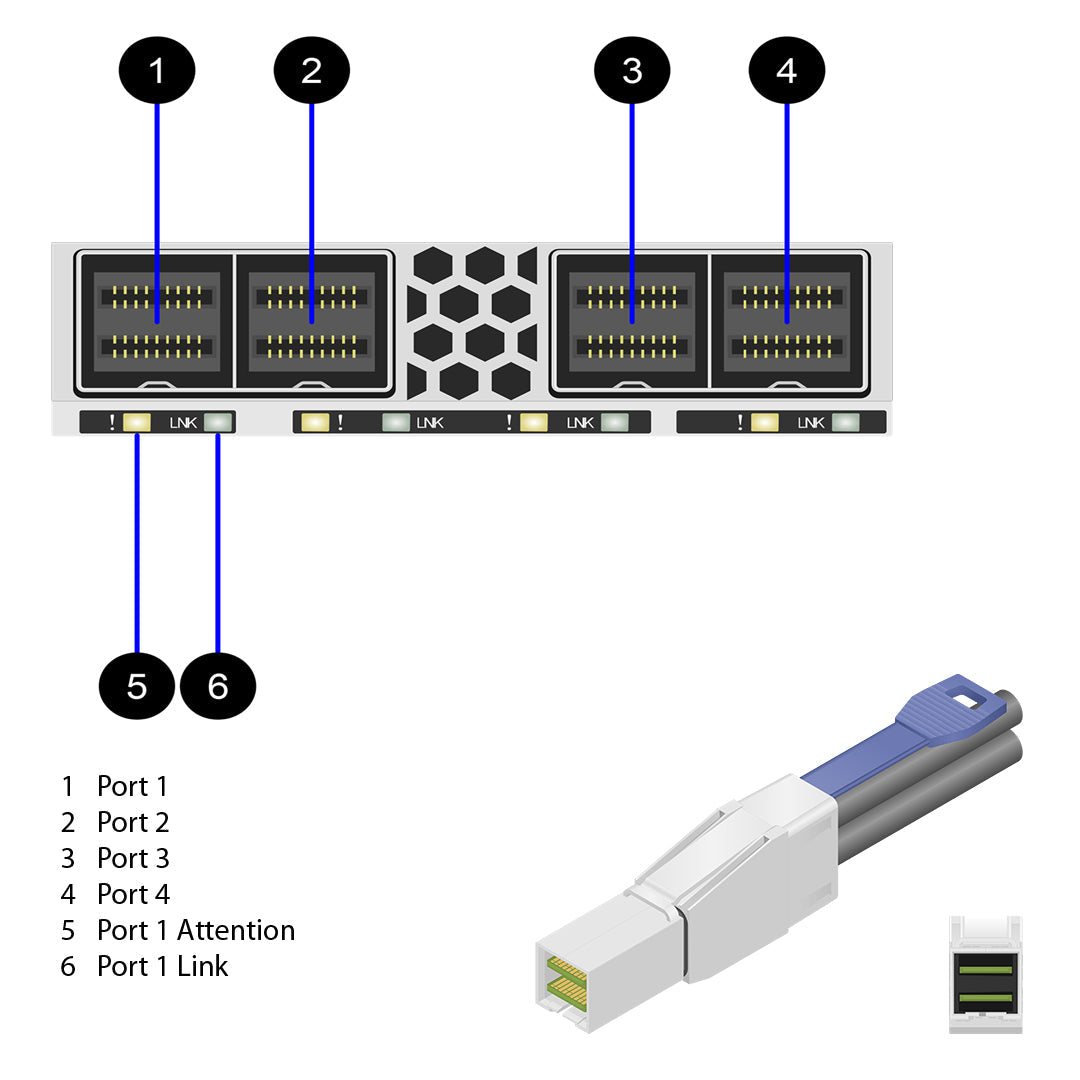 1
2
3
4

! LNK
! LNK
! LNK
! LNK

5
6

1 Port 1
2 Port 2
3 Port 3
4 Port 4
5 Port 1 Attention
6 Port 1 Link