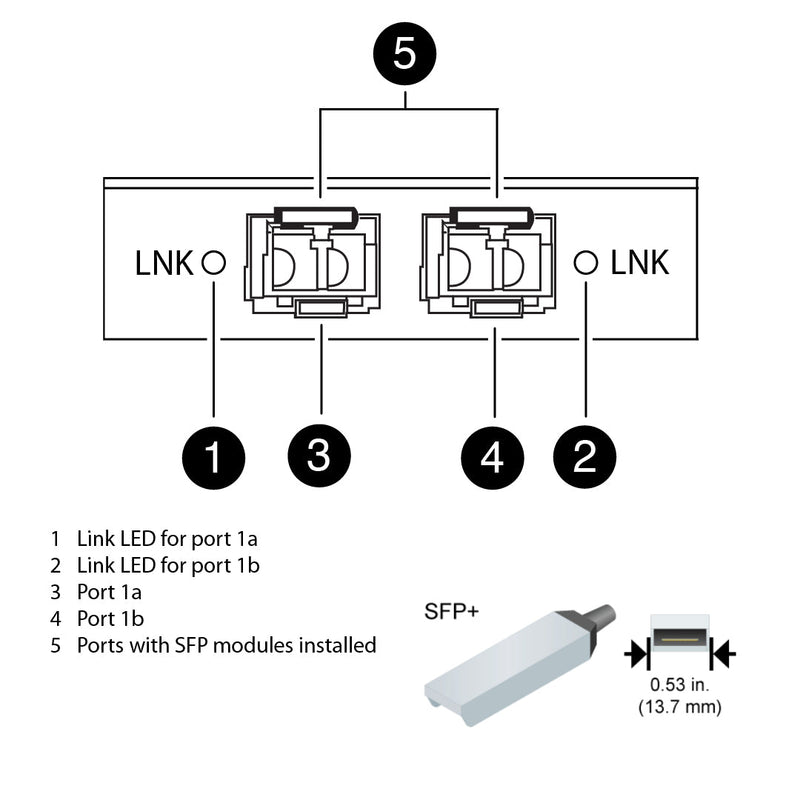 5

LNK

LNK

1

3

4

2

1 Link LED for port 1a
2 Link LED for port 1b
3 Port 1a
4 Port 1b
5 Ports with SFP modules installed

SFP+

0.53 in.
(13.7 mm)