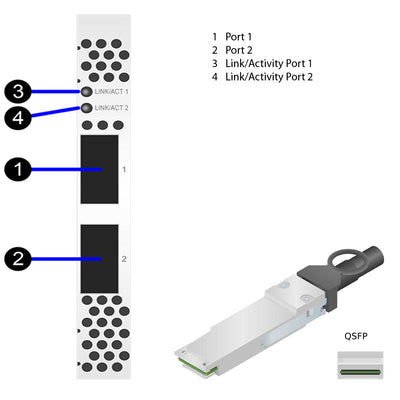 1 Port 1
2 Port 2
3 Link/Activity Port 1
4 Link/Activity Port 2

3
LINK/ACT 1
4
LINK/ACT 2
1
1
2
2

QSFP