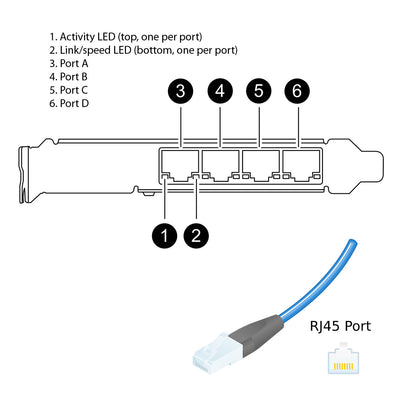 1. Activity LED (top, one per port)
2. Link/speed LED (bottom, one per port)
3. Port A
4. Port B
5. Port C
6. Port D

3
4
5
6

1
2

RJ45 Port