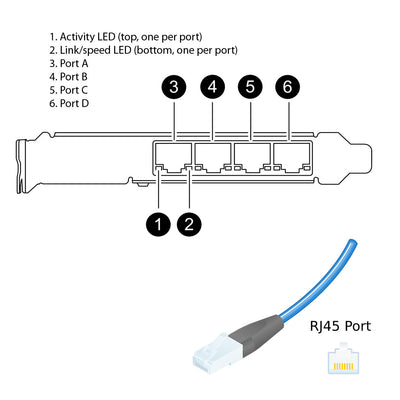 1. Activity LED (top, one per port)
2. Link/speed LED (bottom, one per port)
3. Port A
4. Port B
5. Port C
6. Port D

3 4 5 6

1 2

RJ45 Port