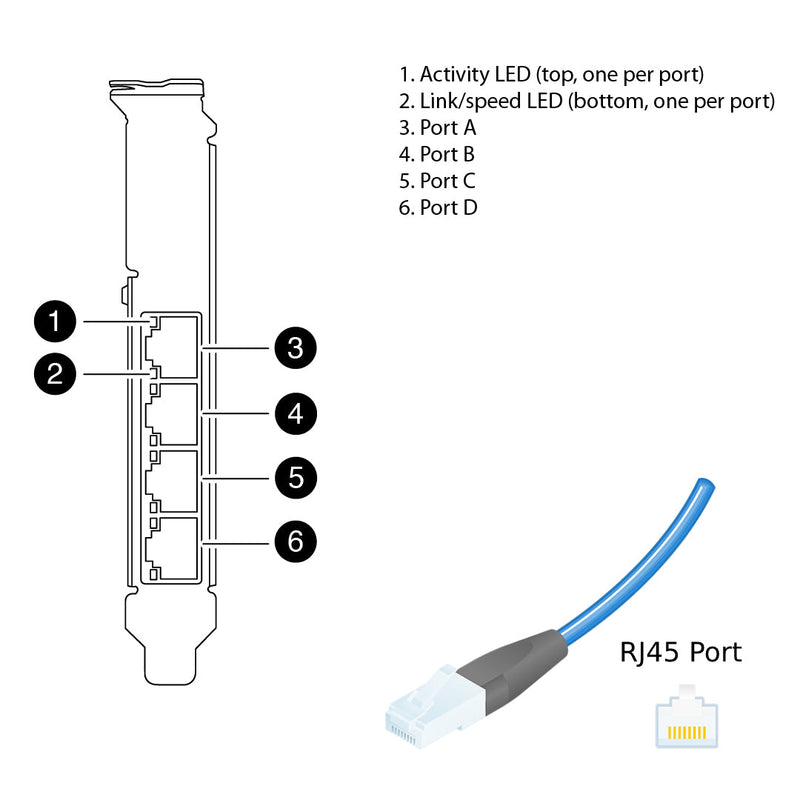 1. Activity LED (top, one per port)
2. Link/speed LED (bottom, one per port)
3. Port A
4. Port B
5. Port C
6. Port D

1
2
3
4
5
6

RJ45 Port