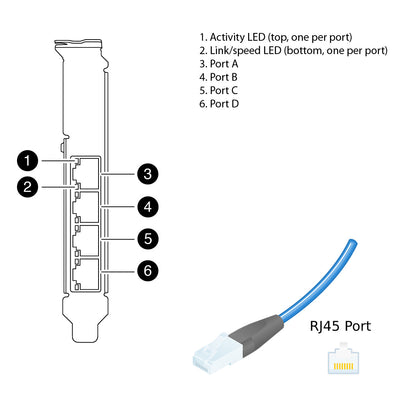 1. Activity LED (top, one per port)
2. Link/speed LED (bottom, one per port)
3. Port A
4. Port B
5. Port C
6. Port D

1
2
3
4
5
6

RJ45 Port