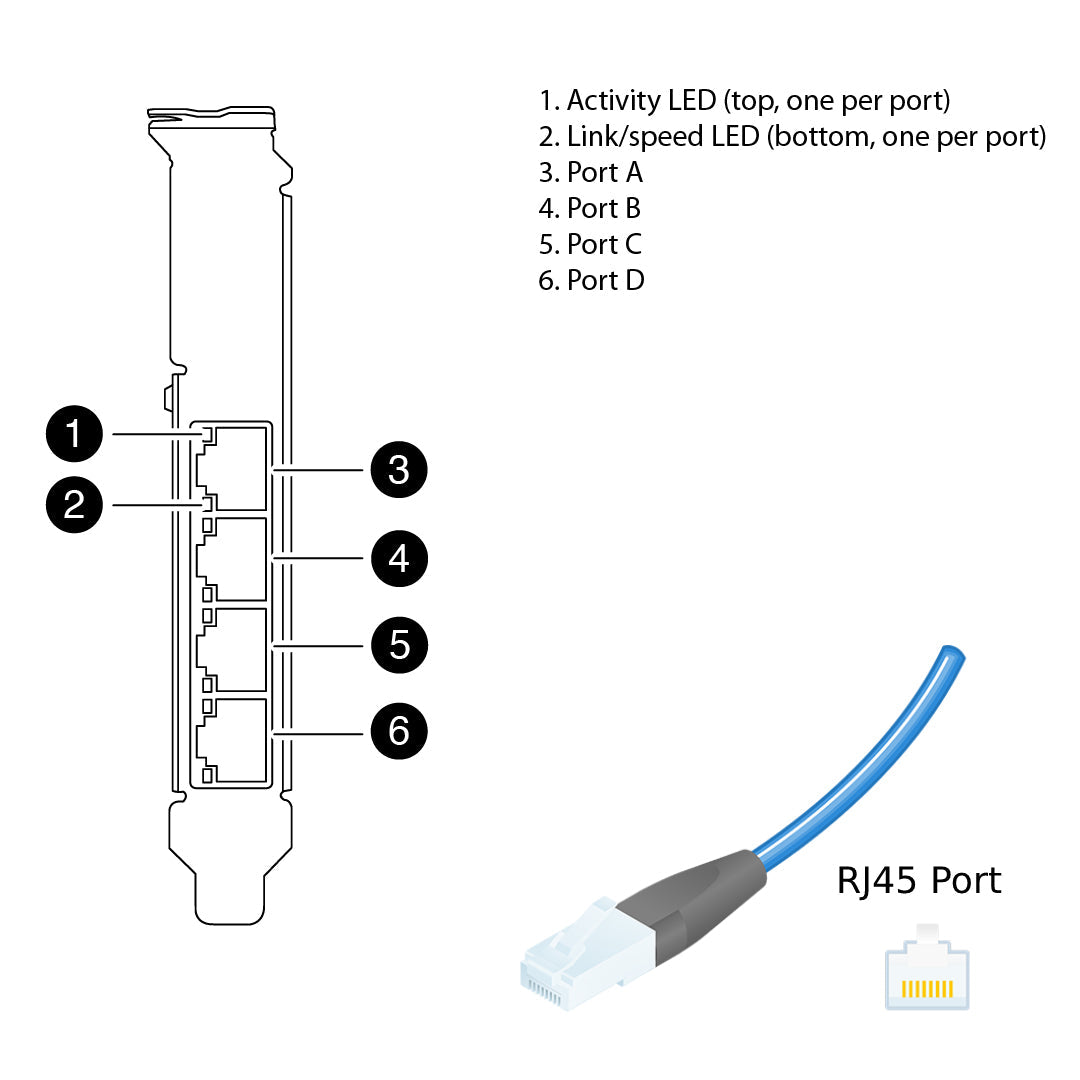 1. Activity LED (top, one per port)
2. Link/speed LED (bottom, one per port)
3. Port A
4. Port B
5. Port C
6. Port D

1
2
3
4
5
6

RJ45 Port