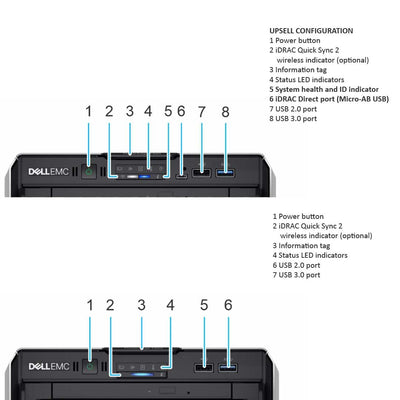 UPSELL CONFIGURATION
1 Power button
2 iDRAC Quick Sync 2 wireless indicator (optional)
3 Information tag
4 Status LED indicators
5 System health and ID indicator
6 iDRAC Direct port (Micro-AB USB)
7 USB 2.0 port
8 USB 3.0 port

1 2 3 4 5 6 7 8

DELLEMC

1 Power button
2 iDRAC Quick Sync 2 wireless indicator (optional)
3 Information tag
4 Status LED indicators
6 USB 2.0 port
7 USB 3.0 port

1 2 3 4 5 6

DELLEMC