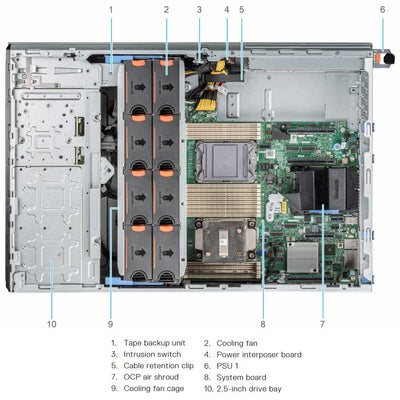 1 2 3 4 5 6

10 9 8 7

1. Tape backup unit
2. Cooling fan
3. Intrusion switch
4. Power interposer board
5. Cable retention clip
6. PSU 1
7. OCP air shroud
8. System board
9. Cooling fan cage
10. 2.5-inch drive bay