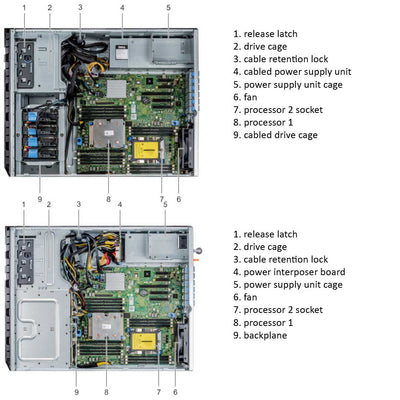 1 2 3 4 5

9 8 7 6

1. release latch
2. drive cage
3. cable retention lock
4. cabled power supply unit
5. power supply unit cage
6. fan
7. processor 2 socket
8. processor 1
9. cabled drive cage

1 2 3 4 5

9 8 7 6

1. release latch
2. drive cage
3. cable retention lock
4. power interposer board
5. power supply unit cage
6. fan
7. processor 2 socket
8. processor 1
9. backplane