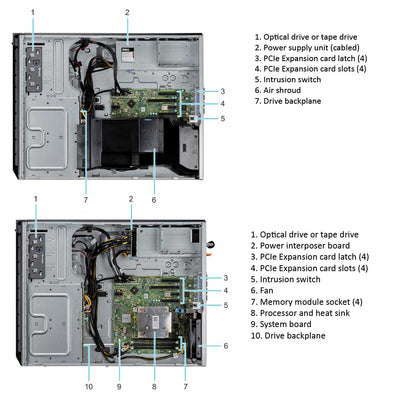 1
2
3
4
5
7
6

1. Optical drive or tape drive
2. Power supply unit (cabled)
3. PCIe Expansion card latch (4)
4. PCIe Expansion card slots (4)
5. Intrusion switch
6. Air shroud
7. Drive backplane

1
2
3
4
5
6
10
9
8
7

1. Optical drive or tape drive
2. Power interposer board
3. PCIe Expansion card latch (4)
4. PCIe Expansion card slots (4)
5. Intrusion switch
6. Fan
7. Memory module socket (4)
8. Processor and heat sink
9. System board
10. Drive backplane