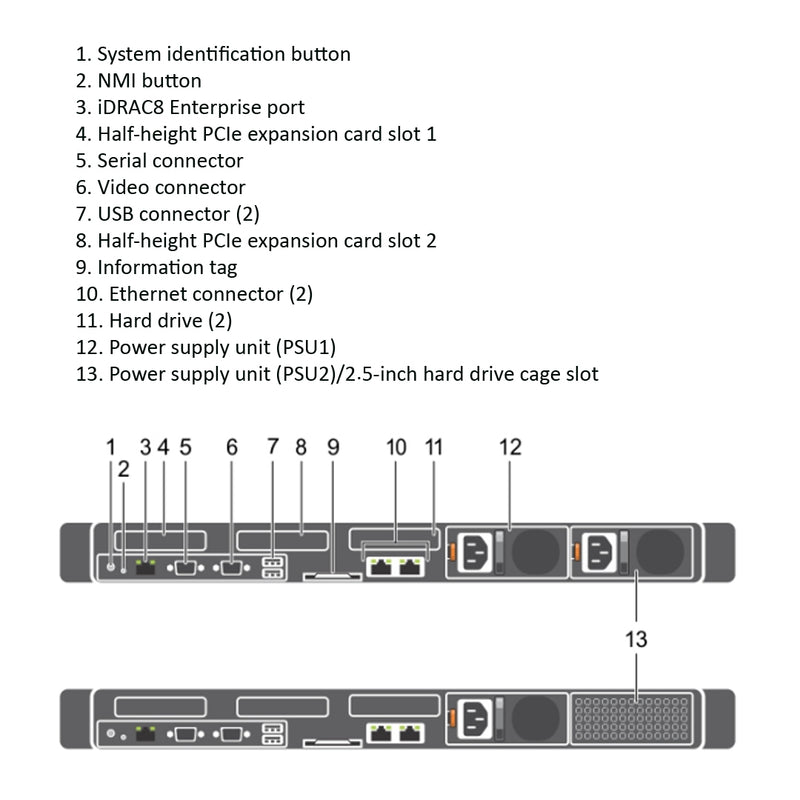 1. System identification button
2. NMI button
3. iDRAC8 Enterprise port
4. Half-height PCIe expansion card slot 1
5. Serial connector
6. Video connector
7. USB connector (2)
8. Half-height PCIe expansion card slot 2
9. Information tag
10. Ethernet connector (2)
11. Hard drive (2)
12. Power supply unit (PSU1)
13. Power supply unit (PSU2)/2.5-inch hard drive cage slot

1 2 3 4 5 6 7 8 9 10 11 12

13