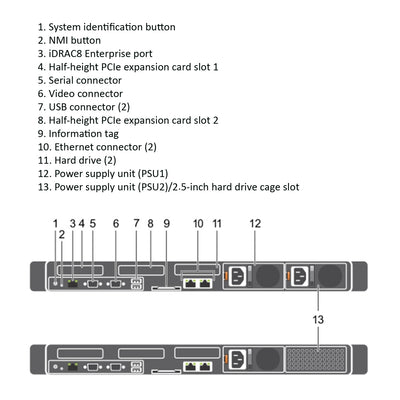 1. System identification button
2. NMI button
3. iDRAC8 Enterprise port
4. Half-height PCIe expansion card slot 1
5. Serial connector
6. Video connector
7. USB connector (2)
8. Half-height PCIe expansion card slot 2
9. Information tag
10. Ethernet connector (2)
11. Hard drive (2)
12. Power supply unit (PSU1)
13. Power supply unit (PSU2)/2.5-inch hard drive cage slot

1 2 3 4 5 6 7 8 9 10 11 12

13