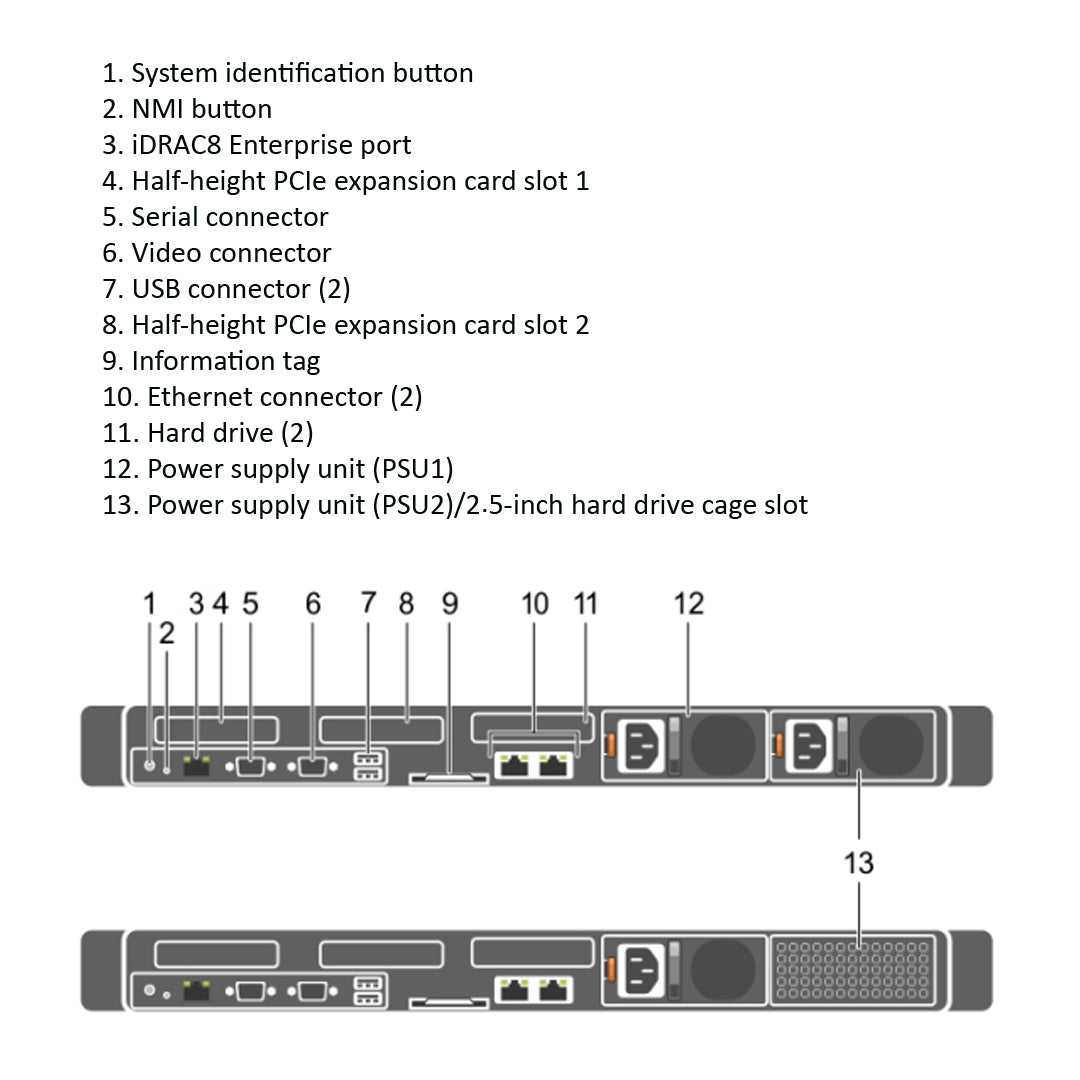 1. System identification button
2. NMI button
3. iDRAC8 Enterprise port
4. Half-height PCIe expansion card slot 1
5. Serial connector
6. Video connector
7. USB connector (2)
8. Half-height PCIe expansion card slot 2
9. Information tag
10. Ethernet connector (2)
11. Hard drive (2)
12. Power supply unit (PSU1)
13. Power supply unit (PSU2)/2.5-inch hard drive cage slot

1 2 3 4 5 6 7 8 9 10 11 12

13