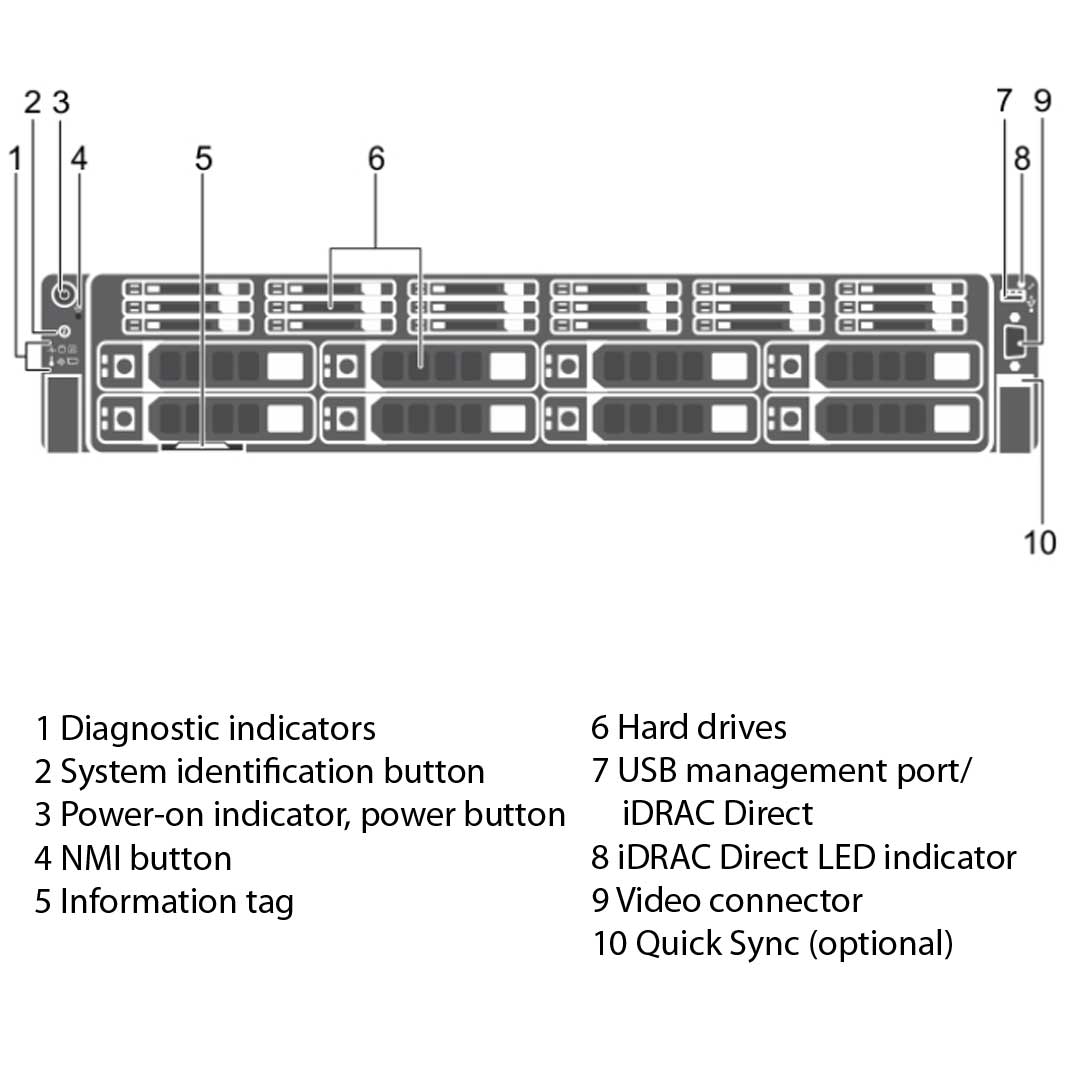 2 3
1 4 5 6
7 9
8
10

1 Diagnostic indicators
2 System identification button
3 Power-on indicator, power button
4 NMI button
5 Information tag

6 Hard drives
7 USB management port/ iDRAC Direct
8 iDRAC Direct LED indicator
9 Video connector
10 Quick Sync (optional)