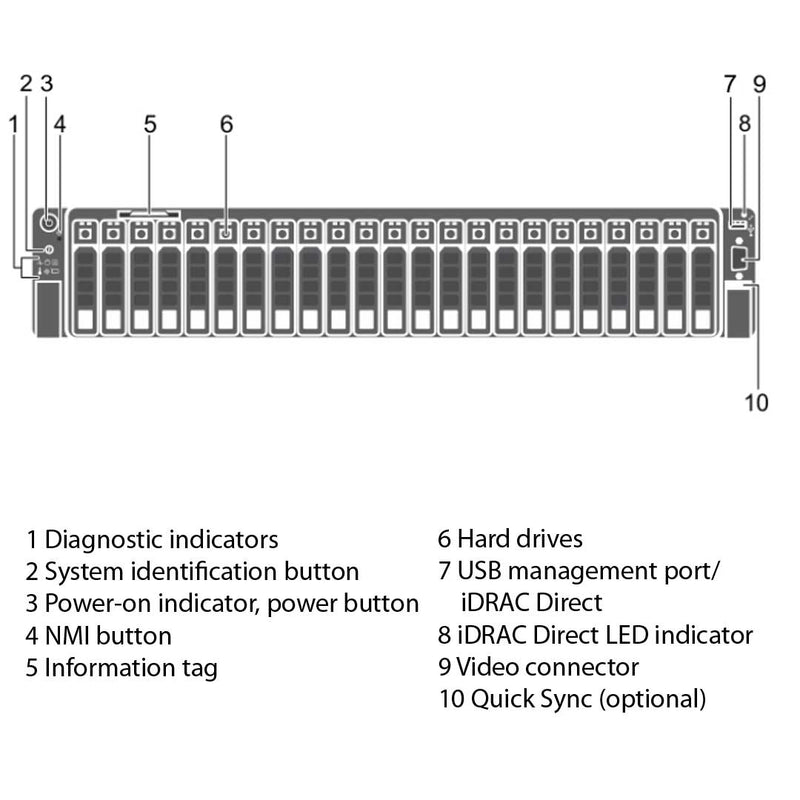 2 3
1 4
5
6
7 9
8
10

1 Diagnostic indicators
2 System identification button
3 Power-on indicator, power button
4 NMI button
5 Information tag

6 Hard drives
7 USB management port/ iDRAC Direct
8 iDRAC Direct LED indicator
9 Video connector
10 Quick Sync (optional)