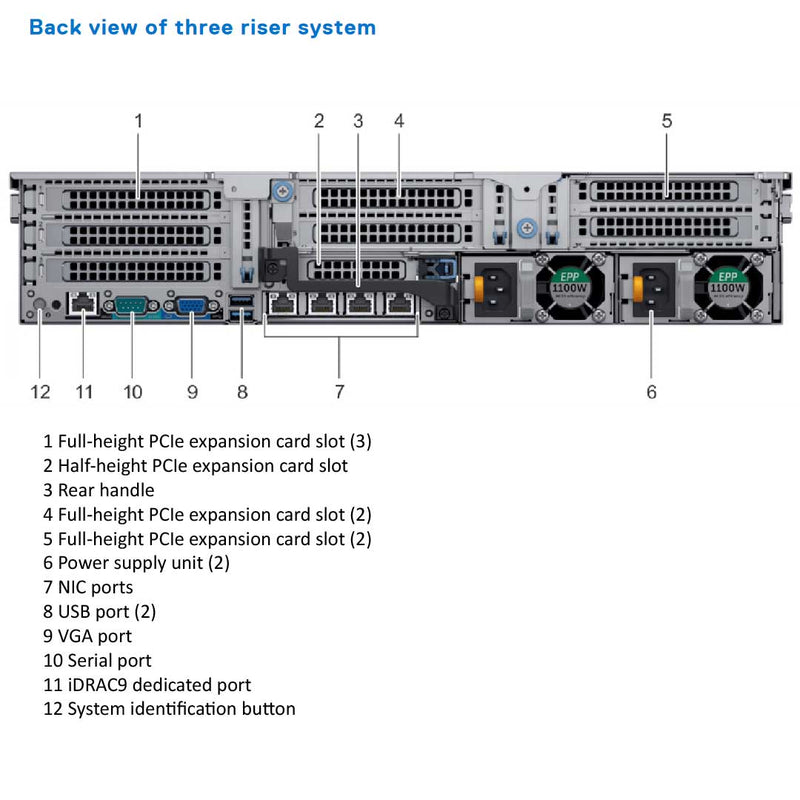 Back view of three riser system

1 2 3 4 5

EPP 1100W

EPP 1100W

12 11 10 9 8 7 6

1 Full-height PCIe expansion card slot (3)
2 Half-height PCIe expansion card slot
3 Rear handle
4 Full-height PCIe expansion card slot (2)
5 Full-height PCIe expansion card slot (2)
6 Power supply unit (2)
7 NIC ports
8 USB port (2)
9 VGA port
10 Serial port
11 iDRAC9 dedicated port
12 System identification button