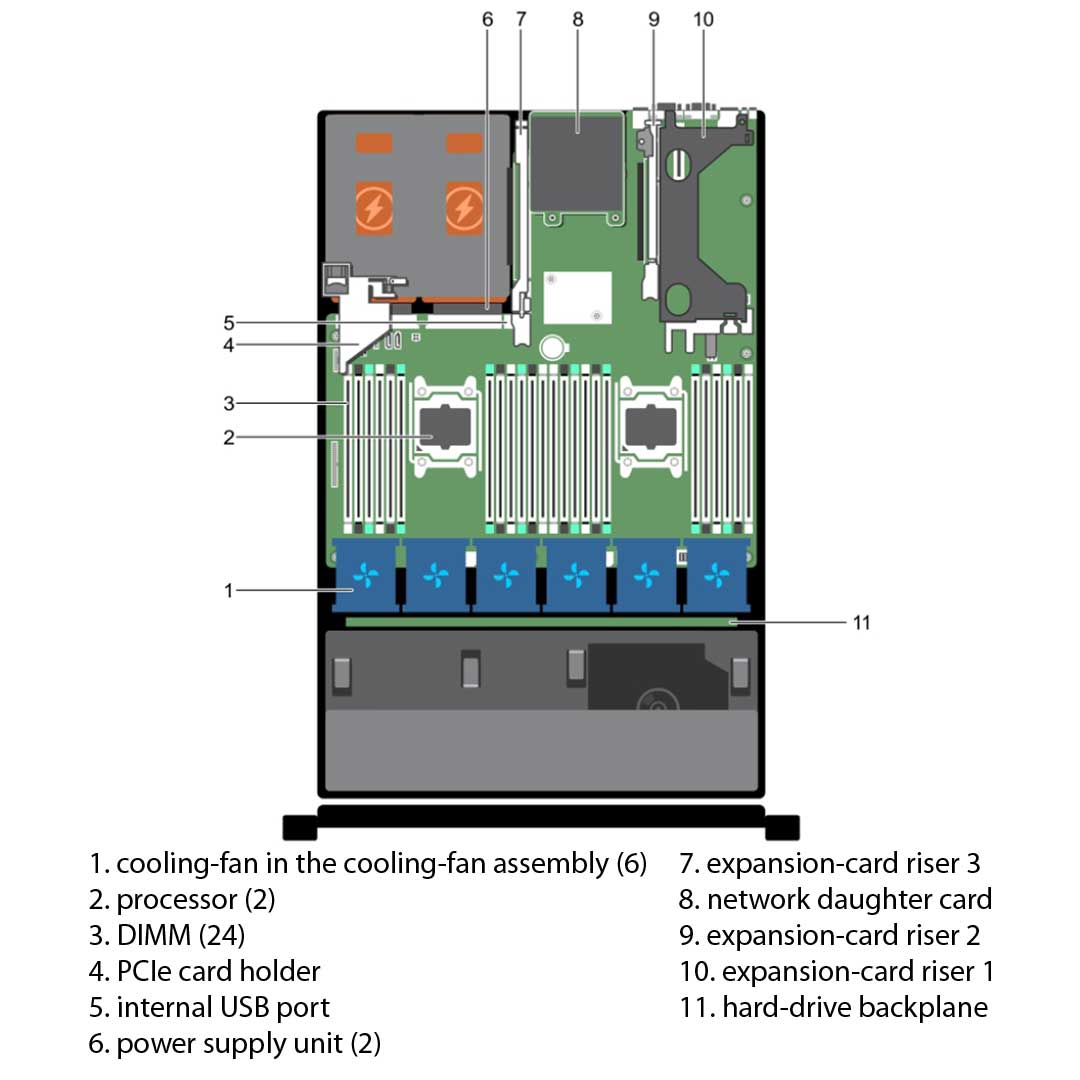 6 7 8 9 10

5
4
3
2
1
11

1. cooling-fan in the cooling-fan assembly (6)
2. processor (2)
3. DIMM (24)
4. PCIe card holder
5. internal USB port
6. power supply unit (2)

7. expansion-card riser 3
8. network daughter card
9. expansion-card riser 2
10. expansion-card riser 1
11. hard-drive backplane