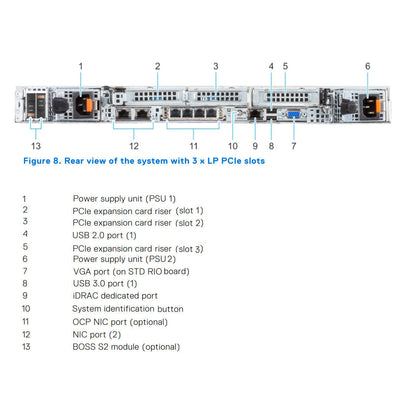 1 2 3 4 5 6

13 12 11 10 9 8 7

Figure 8. Rear view of the system with 3 x LP PCIe slots

| | |
|---|---|
| 1 | Power supply unit (PSU 1) |
| 2 | PCIe expansion card riser (slot 1) |
| 3 | PCIe expansion card riser (slot 2) |
| 4 | USB 2.0 port (1) |
| 5 | PCIe expansion card riser (slot 3) |
| 6 | Power supply unit (PSU 2) |
| 7 | VGA port (on STD RIO board) |
| 8 | USB 3.0 port (1) |
| 9 | iDRAC dedicated port |
| 10 | System identification button |
| 11 | OCP NIC port (optional) |
| 12 | NIC port (2) |
| 13 | BOSS S2 module (optional) |