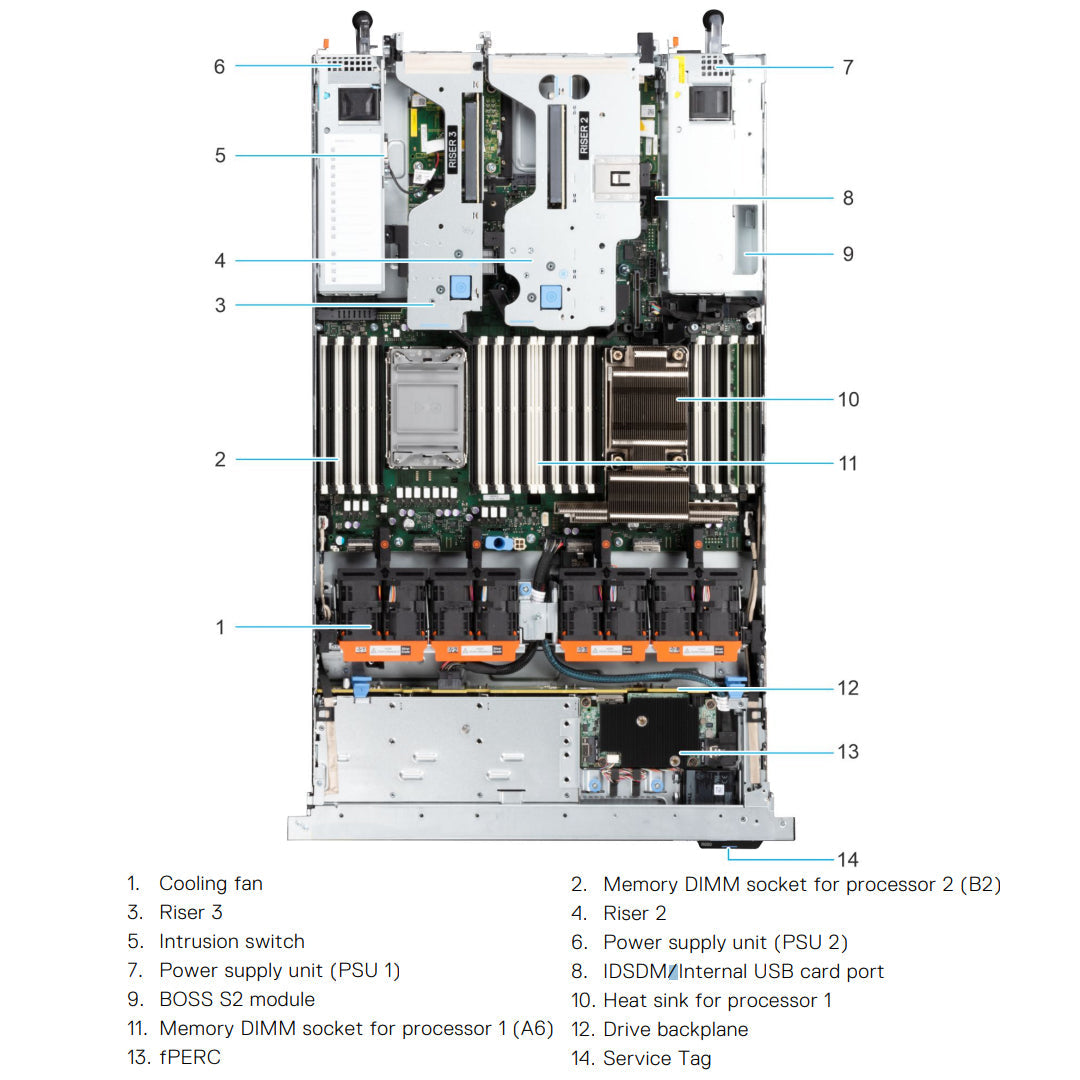 6
5
4
3
2
1
7
8
9
10
11
12
13
14
RISER 3
RISER 2

1. Cooling fan
2. Memory DIMM socket for processor 2 (B2)
3. Riser 3
4. Riser 2
5. Intrusion switch
6. Power supply unit (PSU 2)
7. Power supply unit (PSU 1)
8. IDSDM/Internal USB card port
9. BOSS S2 module
10. Heat sink for processor 1
11. Memory DIMM socket for processor 1 (A6)
12. Drive backplane
13. fPERC
14. Service Tag