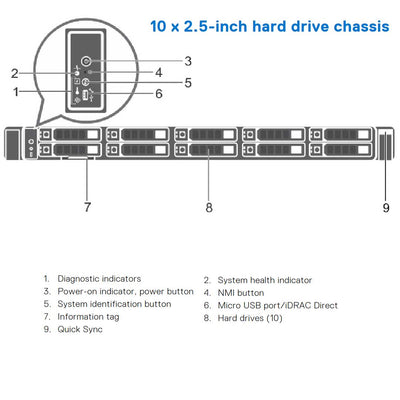 10 x 2.5-inch hard drive chassis

3
2
4
5
1
6

7
8
9

1. Diagnostic indicators
3. Power-on indicator, power button
5. System identification button
7. Information tag
9. Quick Sync

2. System health indicator
4. NMI button
6. Micro USB port/iDRAC Direct
8. Hard drives (10)