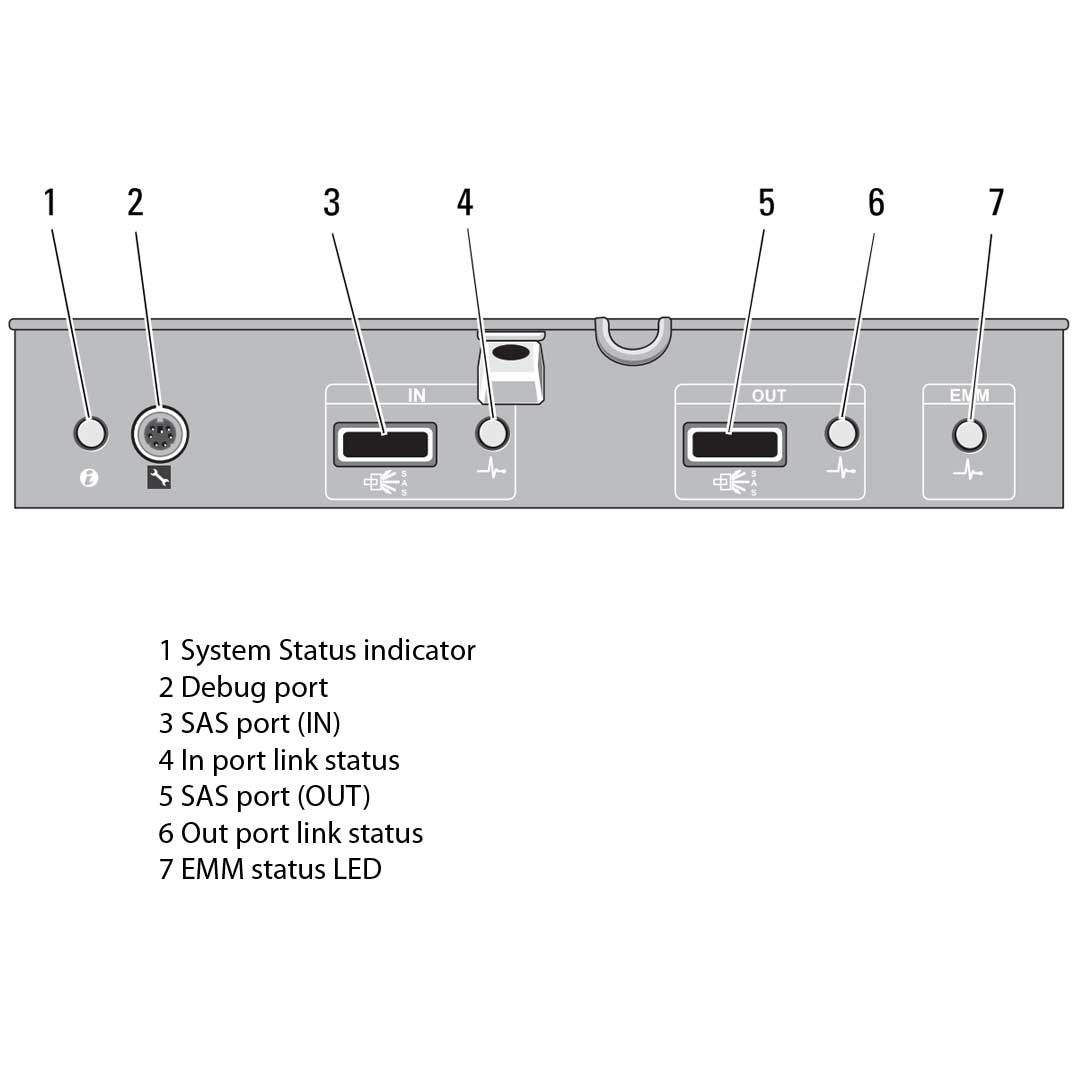 1 2 3 4 5 6 7

IN

SAS

OUT

SAS

EMM

1 System Status indicator
2 Debug port
3 SAS port (IN)
4 In port link status
5 SAS port (OUT)
6 Out port link status
7 EMM status LED