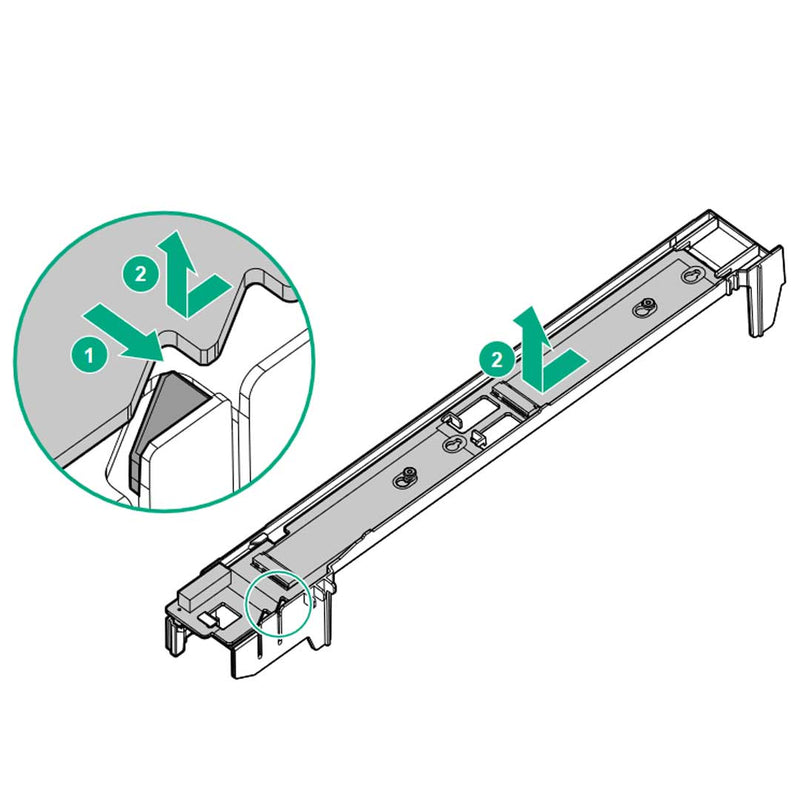 2
1
2