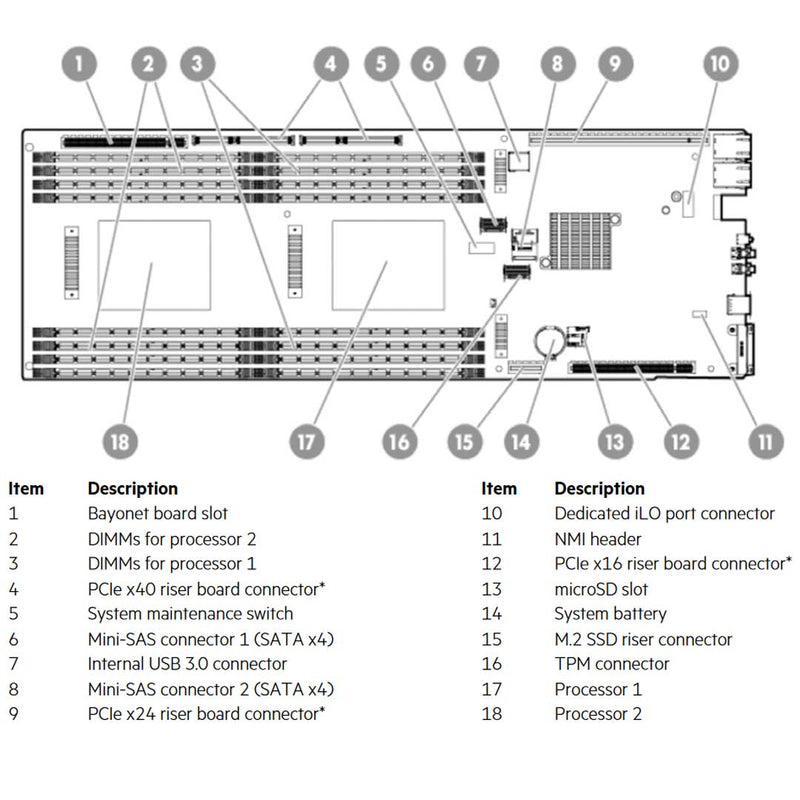 1 2 3 4 5 6 7 8 9 10

18 17 16 15 14 13 12 11

| Item | Description |
|---|---|
| 1 | Bayonet board slot |
| 2 | DIMMs for processor 2 |
| 3 | DIMMs for processor 1 |
| 4 | PCIe x40 riser board connector* |
| 5 | System maintenance switch |
| 6 | Mini-SAS connector 1 (SATA x4) |
| 7 | Internal USB 3.0 connector |
| 8 | Mini-SAS connector 2 (SATA x4) |
| 9 | PCIe x24 riser board connector* |

| Item | Description |
|---|---|
| 10 | Dedicated iLO port connector |
| 11 | NMI header |
| 12 | PCIe x16 riser board connector* |
| 13 | microSD slot |
| 14 | System battery |
| 15 | M.2 SSD riser connector |
| 16 | TPM connector |
| 17 | Processor 1 |
| 18 | Processor 2 |