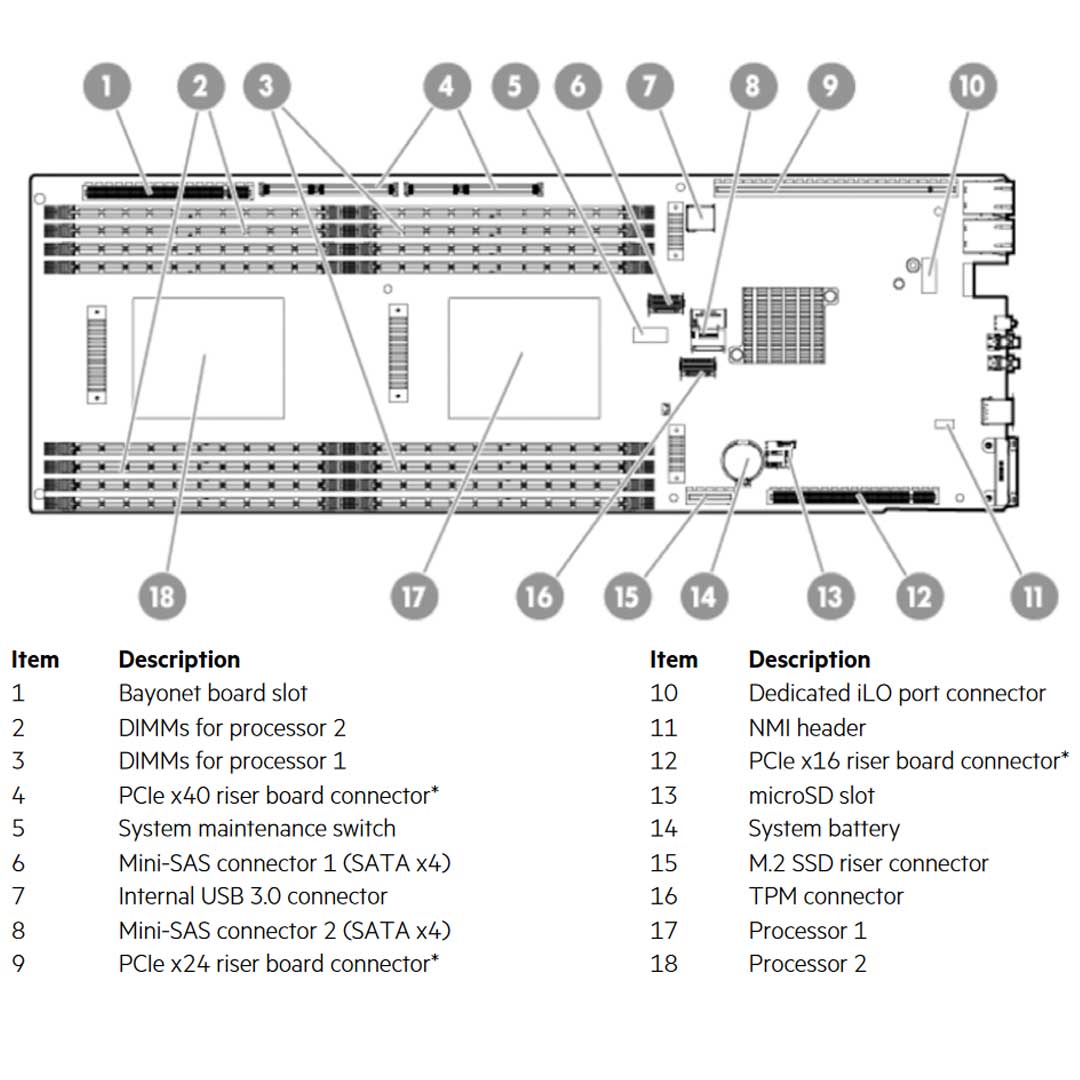 1 2 3 4 5 6 7 8 9 10

18 17 16 15 14 13 12 11

| Item | Description |
|---|---|
| 1 | Bayonet board slot |
| 2 | DIMMs for processor 2 |
| 3 | DIMMs for processor 1 |
| 4 | PCIe x40 riser board connector* |
| 5 | System maintenance switch |
| 6 | Mini-SAS connector 1 (SATA x4) |
| 7 | Internal USB 3.0 connector |
| 8 | Mini-SAS connector 2 (SATA x4) |
| 9 | PCIe x24 riser board connector* |

| Item | Description |
|---|---|
| 10 | Dedicated iLO port connector |
| 11 | NMI header |
| 12 | PCIe x16 riser board connector* |
| 13 | microSD slot |
| 14 | System battery |
| 15 | M.2 SSD riser connector |
| 16 | TPM connector |
| 17 | Processor 1 |
| 18 | Processor 2 |