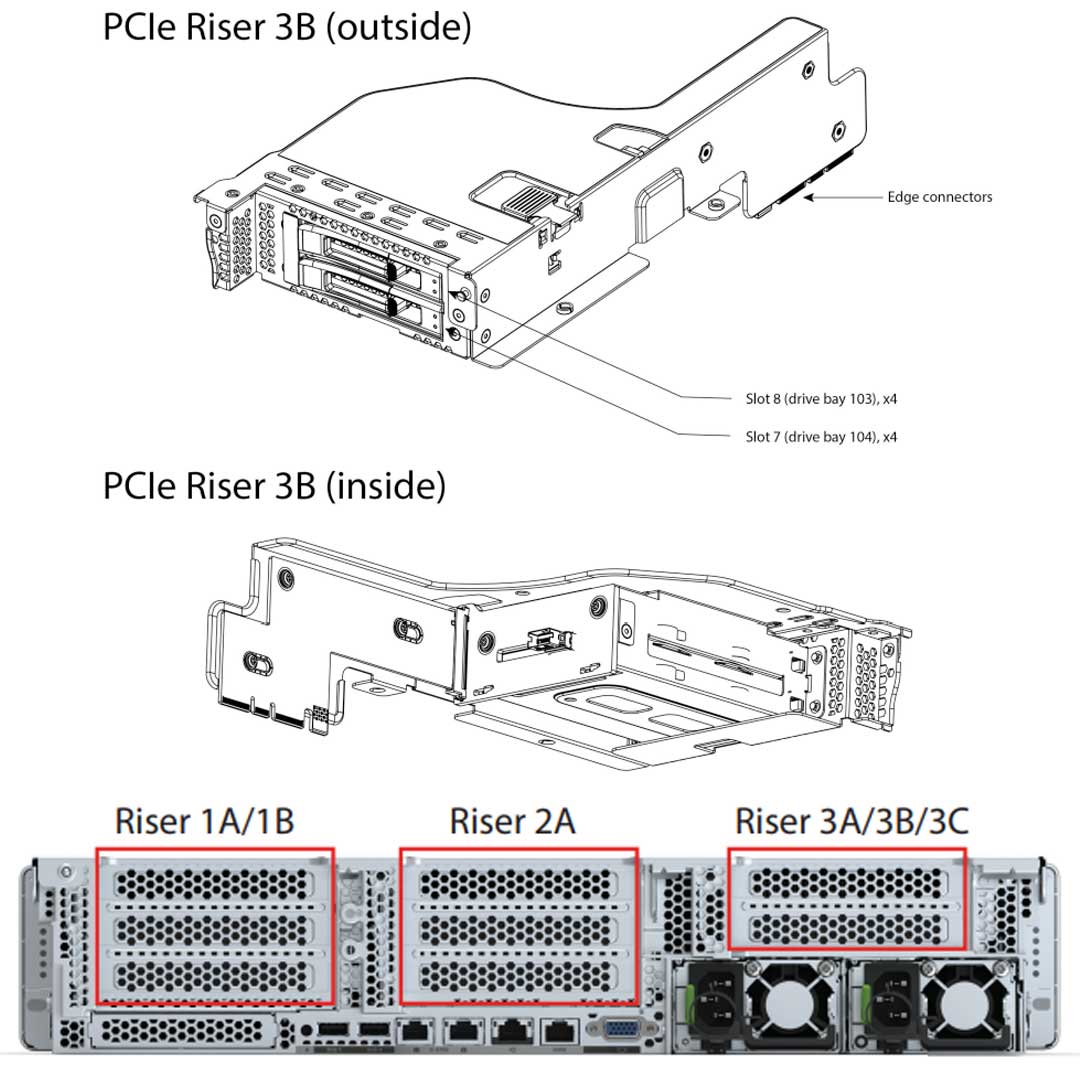 PCIe Riser 3B (outside)

Edge connectors

Slot 8 (drive bay 103), x4

Slot 7 (drive bay 104), x4

PCIe Riser 3B (inside)

Riser 1A/1B

Riser 2A

Riser 3A/3B/3C