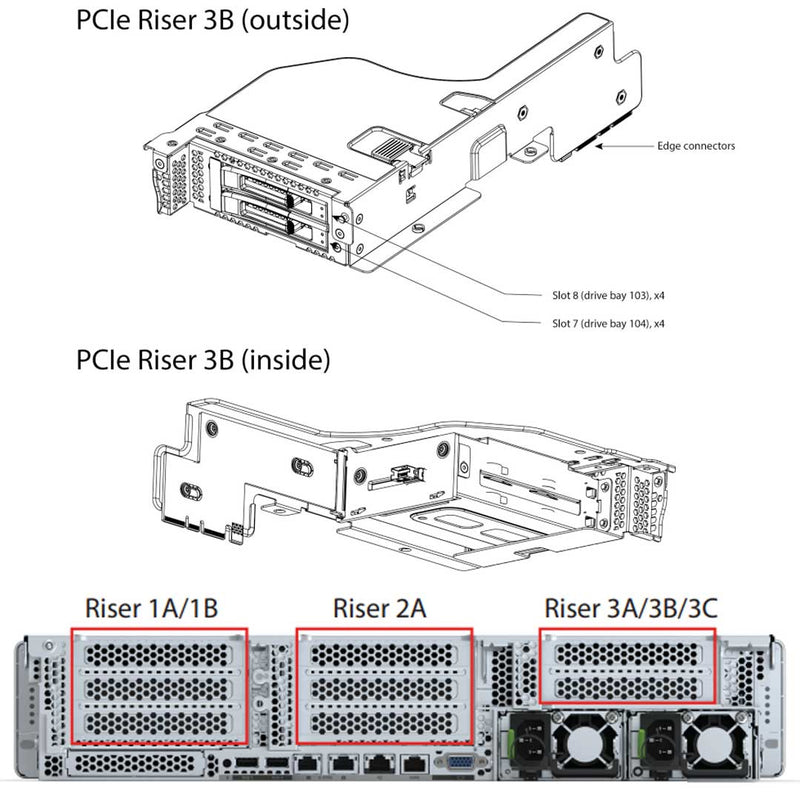 PCIe Riser 3B (outside)

Edge connectors

Slot 8 (drive bay 103), x4

Slot 7 (drive bay 104), x4

PCIe Riser 3B (inside)

Riser 1A/1B

Riser 2A

Riser 3A/3B/3C