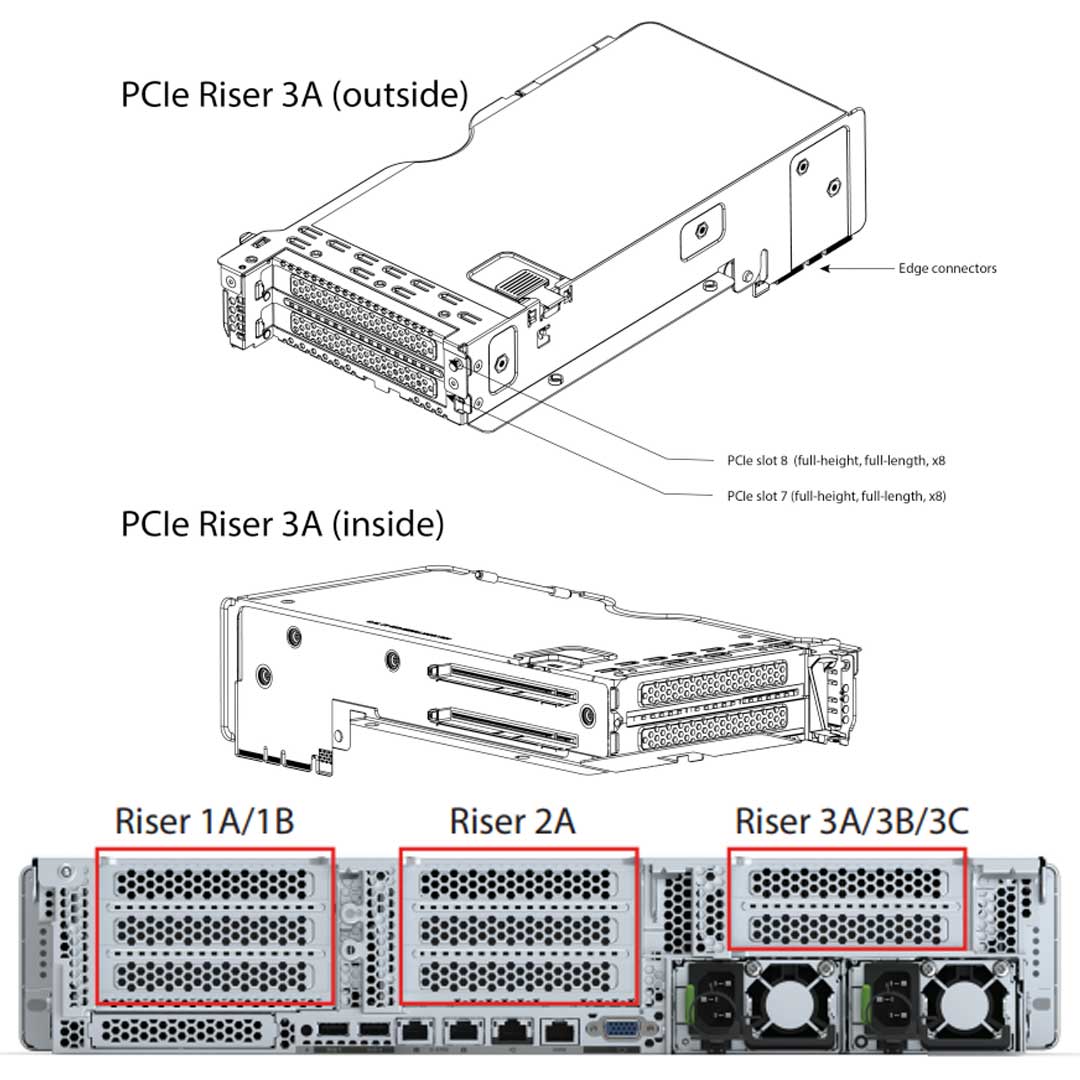 PCIe Riser 3A (outside)

Edge connectors

PCIe slot 8 (full-height, full-length, x8)

PCIe slot 7 (full-height, full-length, x8)

PCIe Riser 3A (inside)

Riser 1A/1B

Riser 2A

Riser 3A/3B/3C