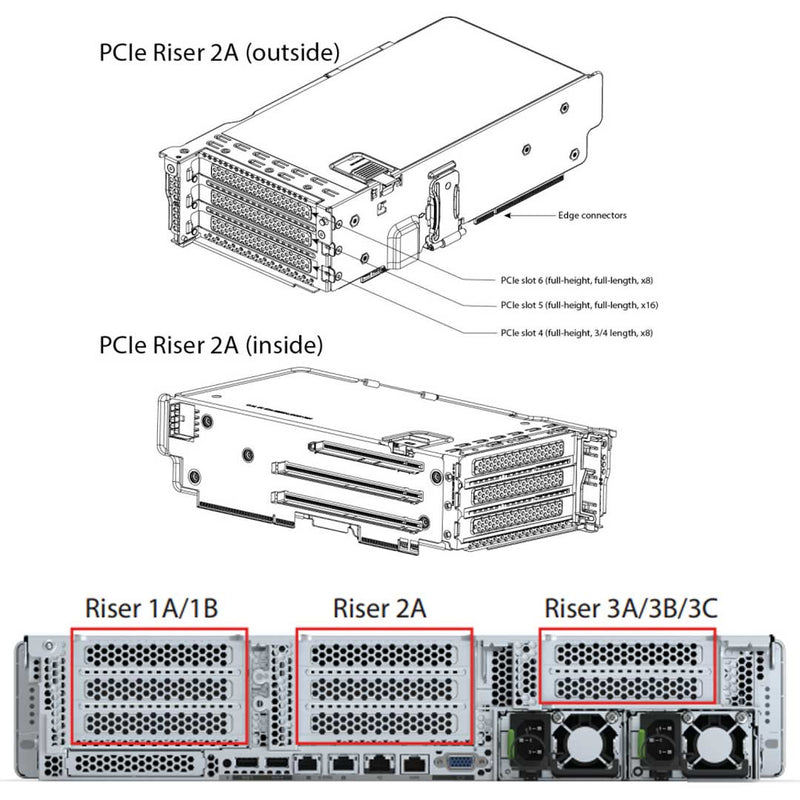 PCIe Riser 2A (outside)

Edge connectors

PCIe slot 6 (full-height, full-length, x8)

PCIe slot 5 (full-height, full-length, x16)

PCIe slot 4 (full-height, 3/4 length, x8)

PCIe Riser 2A (inside)

Riser 1A/1B

Riser 2A

Riser 3A/3B/3C