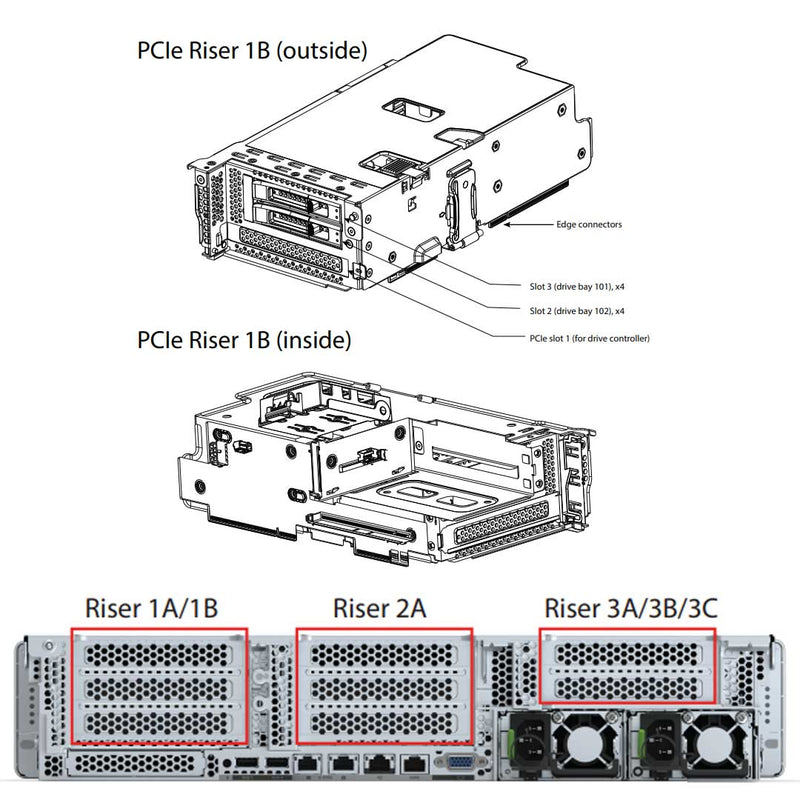 PCIe Riser 1B (outside)

Edge connectors

Slot 3 (drive bay 101), x4

Slot 2 (drive bay 102), x4

PCIe slot 1 (for drive controller)

PCIe Riser 1B (inside)

Riser 1A/1B

Riser 2A

Riser 3A/3B/3C