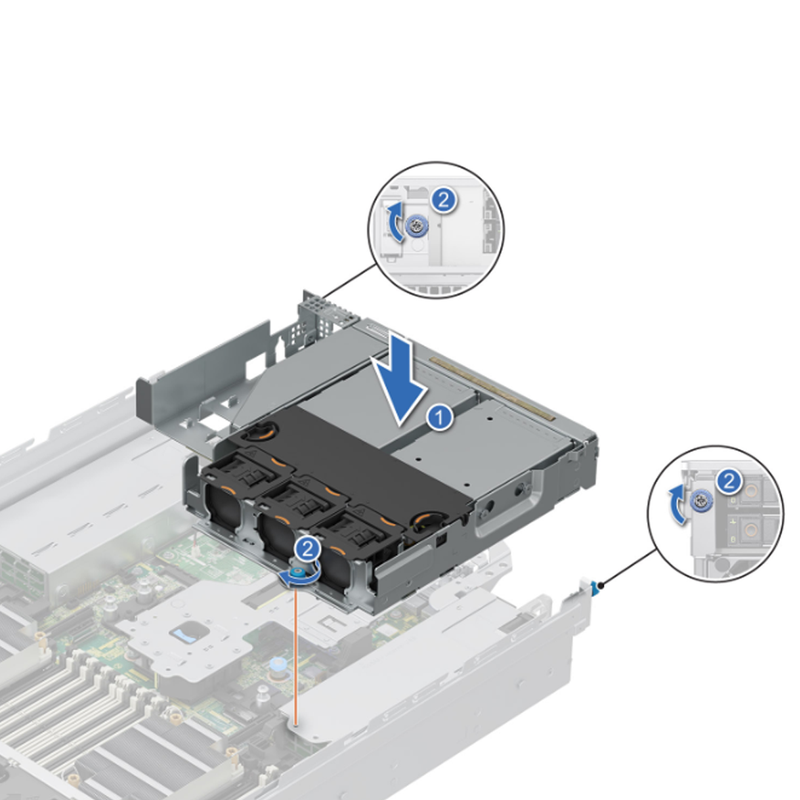 2
1
2
2